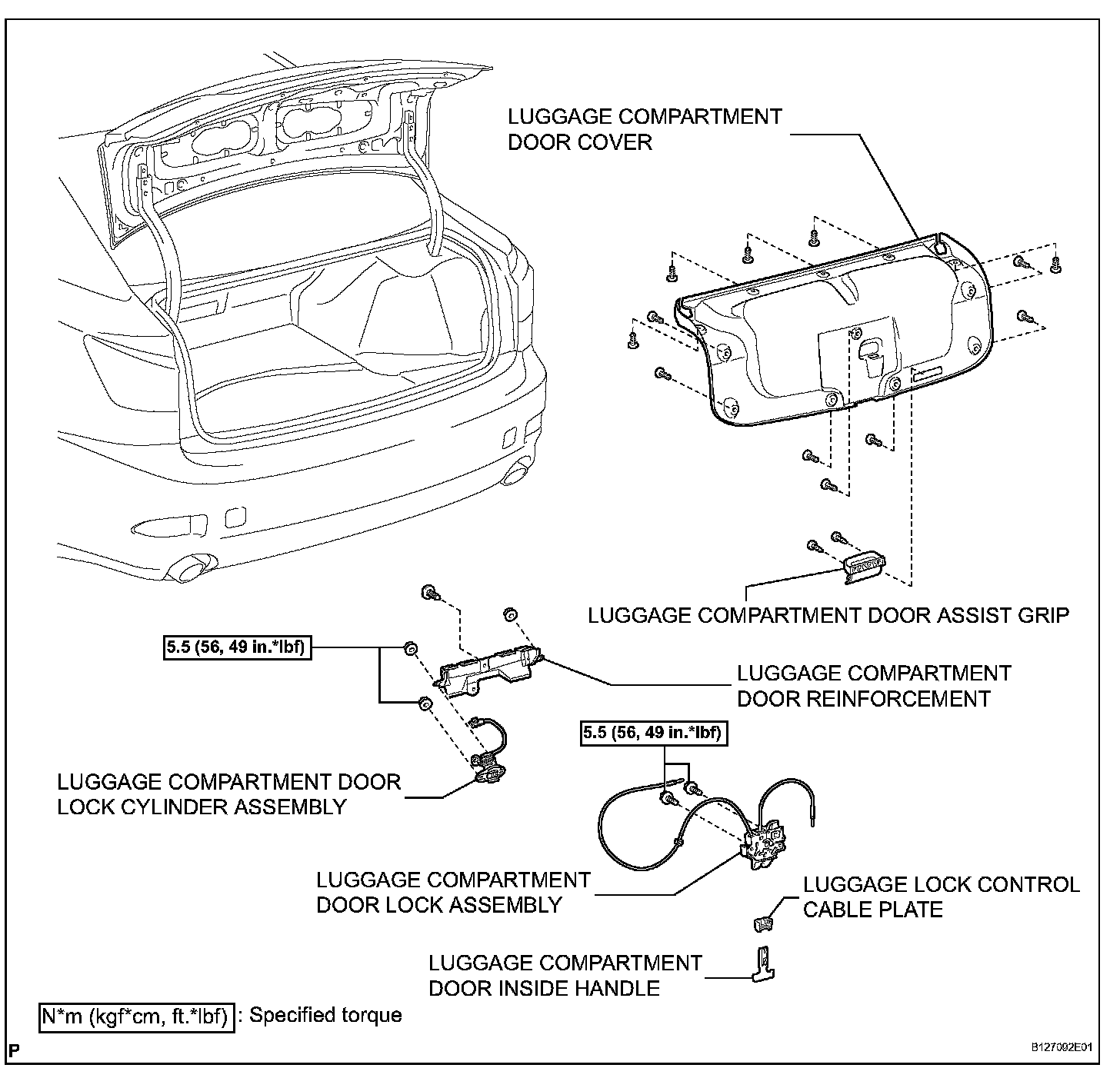 LUGGAGE COMPARTMENT DOOR COVER

LUGGAGE COMPARTMENT DOOR ASSIST GRIP

5.5 (56, 49 in.*lbf)

LUGGAGE COMPARTMENT DOOR REINFORCEMENT

5.5 (56, 49 in.*lbf)

LUGGAGE COMPARTMENT DOOR LOCK CYLINDER ASSEMBLY

LUGGAGE COMPARTMENT DOOR LOCK ASSEMBLY

LUGGAGE LOCK CONTROL CABLE PLATE

LUGGAGE COMPARTMENT DOOR INSIDE HANDLE

N*m (kgf*cm, ft.*lbf) : Specified torque

P

B127092E01