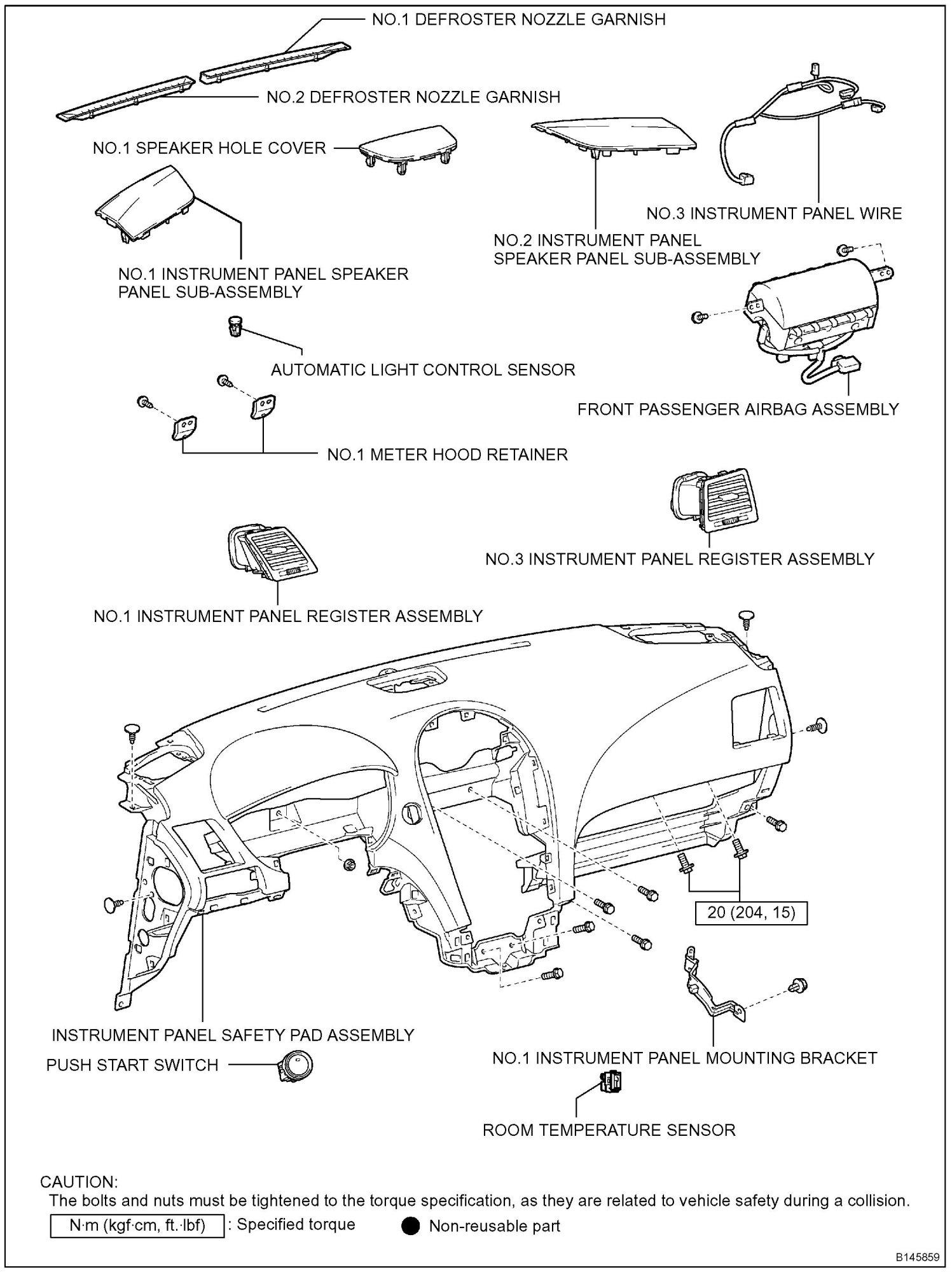 NO.1 DEFROSTER NOZZLE GARNISH

NO.2 DEFROSTER NOZZLE GARNISH

NO.1 SPEAKER HOLE COVER

NO.3 INSTRUMENT PANEL WIRE

NO.2 INSTRUMENT PANEL SPEAKER PANEL SUB-ASSEMBLY

NO.1 INSTRUMENT PANEL SPEAKER PANEL SUB-ASSEMBLY

AUTOMATIC LIGHT CONTROL SENSOR

FRONT PASSENGER AIRBAG ASSEMBLY

NO.1 METER HOOD RETAINER

NO.3 INSTRUMENT PANEL REGISTER ASSEMBLY

NO.1 INSTRUMENT PANEL REGISTER ASSEMBLY

20 (204, 15)

INSTRUMENT PANEL SAFETY PAD ASSEMBLY

PUSH START SWITCH

NO.1 INSTRUMENT PANEL MOUNTING BRACKET

ROOM TEMPERATURE SENSOR

CAUTION:
The bolts and nuts must be tightened to the torque specification, as they are related to vehicle safety during a collision.

N·m (kgf·cm, ft.·lbf) : Specified torque

Non-reusable part

B145859