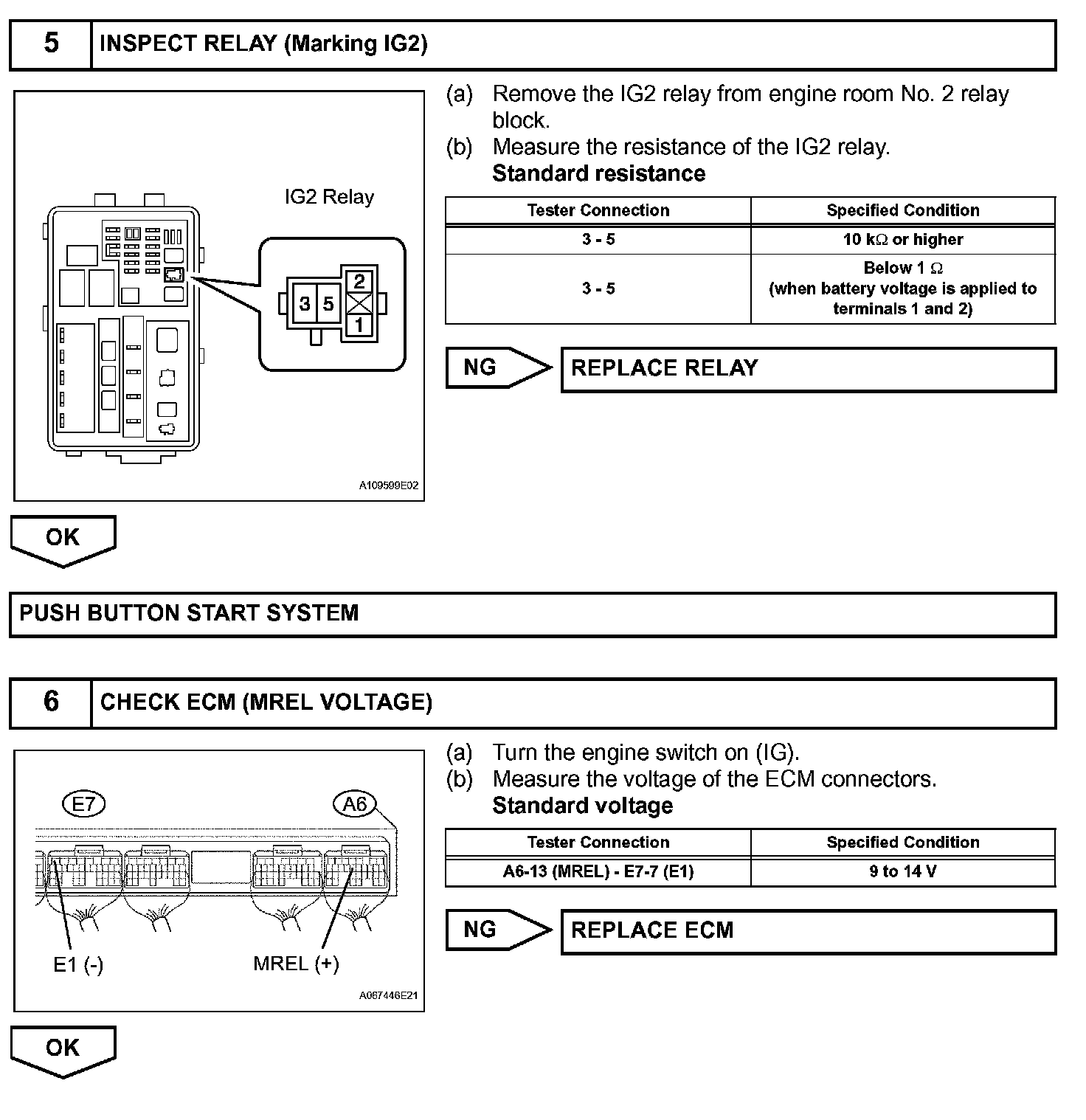 5 INSPECT RELAY (Marking IG2)

IG2 Relay

3 5 2 1

A109599E02

(a) Remove the IG2 relay from engine room No. 2 relay block.
(b) Measure the resistance of the IG2 relay.
Standard resistance

| Tester Connection | Specified Condition |
|---|---|
| 3 - 5 | 10 kΩ or higher |
| 3 - 5 | Below 1 Ω (when battery voltage is applied to terminals 1 and 2) |

NG REPLACE RELAY

OK

PUSH BUTTON START SYSTEM

6 CHECK ECM (MREL VOLTAGE)

E7 A6

E1 (-) MREL (+)

A067446E21

(a) Turn the engine switch on (IG).
(b) Measure the voltage of the ECM connectors.
Standard voltage

| Tester Connection | Specified Condition |
|---|---|
| A6-13 (MREL) - E7-7 (E1) | 9 to 14 V |

NG REPLACE ECM

OK