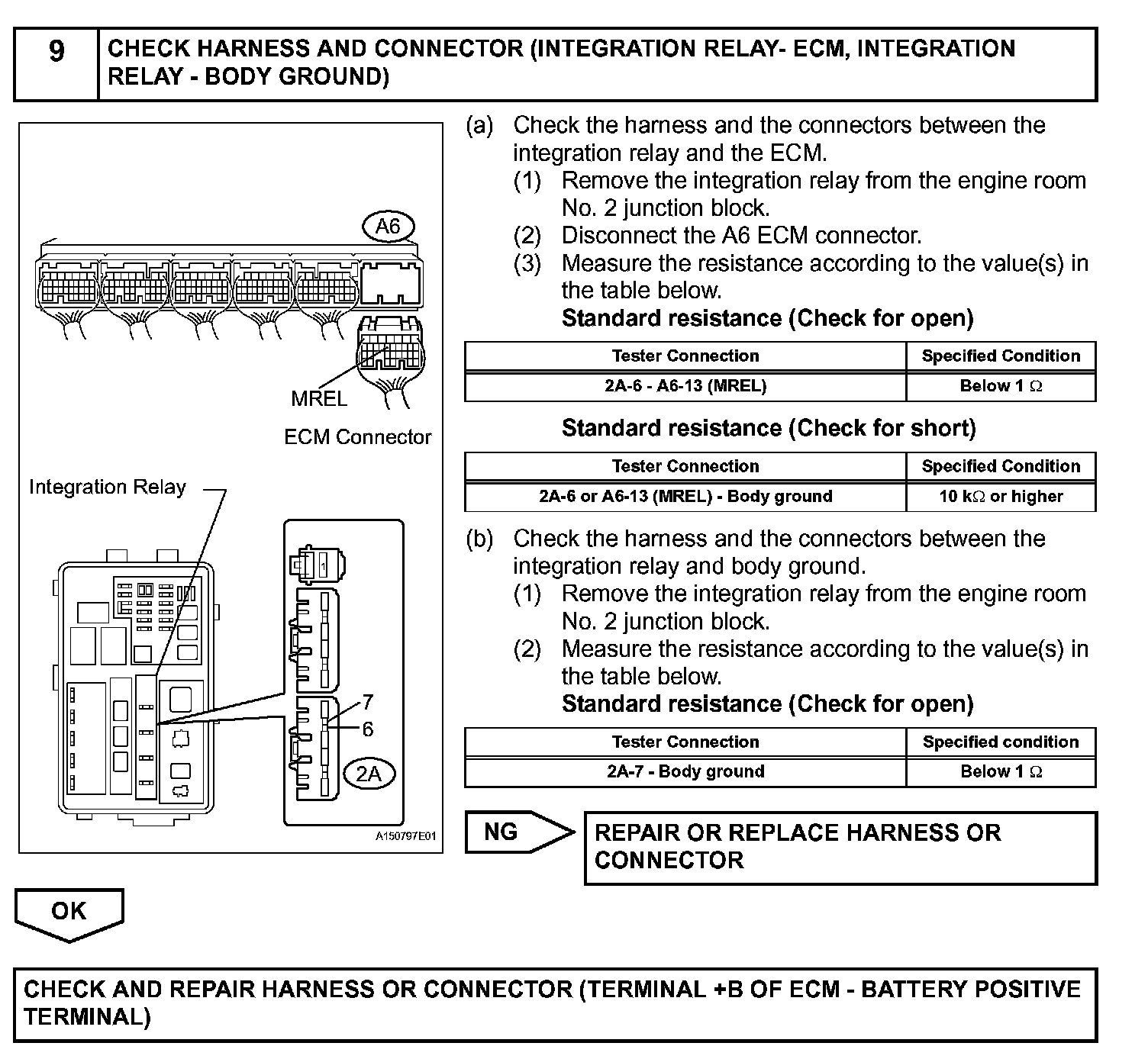 9

CHECK HARNESS AND CONNECTOR (INTEGRATION RELAY- ECM, INTEGRATION RELAY - BODY GROUND)

A6

MREL

ECM Connector

Integration Relay

1

7

6

2A

A150797E01

(a) Check the harness and the connectors between the integration relay and the ECM.
(1) Remove the integration relay from the engine room No. 2 junction block.
(2) Disconnect the A6 ECM connector.
(3) Measure the resistance according to the value(s) in the table below.

Standard resistance (Check for open)

| Tester Connection | Specified Condition |
|---|---|
| 2A-6 - A6-13 (MREL) | Below 1 $\Omega$ |

Standard resistance (Check for short)

| Tester Connection | Specified Condition |
|---|---|
| 2A-6 or A6-13 (MREL) - Body ground | 10 k$\Omega$ or higher |

(b) Check the harness and the connectors between the integration relay and body ground.
(1) Remove the integration relay from the engine room No. 2 junction block.
(2) Measure the resistance according to the value(s) in the table below.

Standard resistance (Check for open)

| Tester Connection | Specified condition |
|---|---|
| 2A-7 - Body ground | Below 1 $\Omega$ |

NG

REPAIR OR REPLACE HARNESS OR CONNECTOR

OK

CHECK AND REPAIR HARNESS OR CONNECTOR (TERMINAL +B OF ECM - BATTERY POSITIVE TERMINAL)