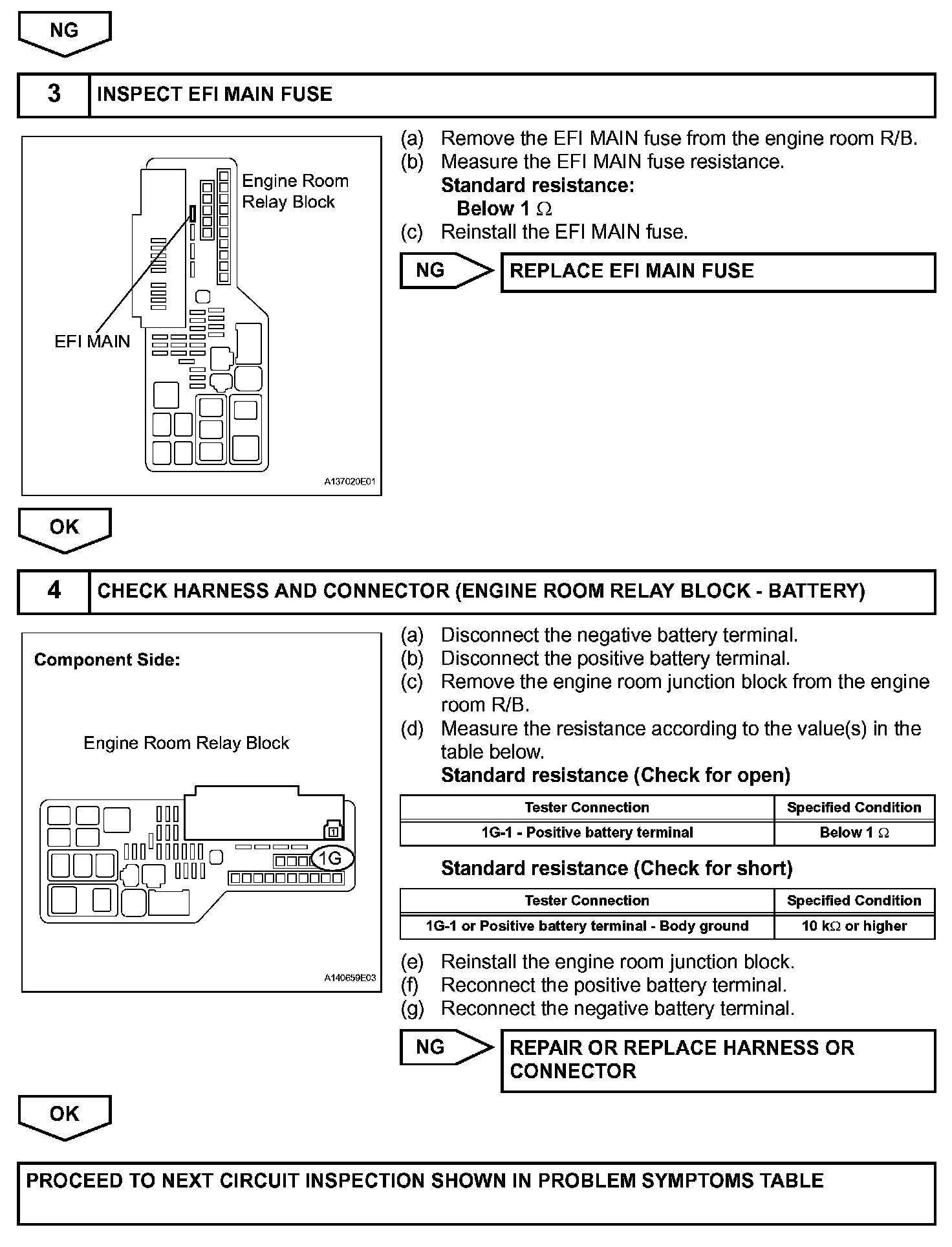 NG

3 INSPECT EFI MAIN FUSE

Engine Room Relay Block

EFI MAIN

A137020E01

(a) Remove the EFI MAIN fuse from the engine room R/B.
(b) Measure the EFI MAIN fuse resistance.
Standard resistance:
Below 1 $\Omega$
(c) Reinstall the EFI MAIN fuse.

NG REPLACE EFI MAIN FUSE

OK

4 CHECK HARNESS AND CONNECTOR (ENGINE ROOM RELAY BLOCK - BATTERY)

Component Side:

Engine Room Relay Block

1

1G

A140659E03

(a) Disconnect the negative battery terminal.
(b) Disconnect the positive battery terminal.
(c) Remove the engine room junction block from the engine room R/B.
(d) Measure the resistance according to the value(s) in the table below.
Standard resistance (Check for open)

| Tester Connection | Specified Condition |
|---|---|
| 1G-1 - Positive battery terminal | Below 1 $\Omega$ |

Standard resistance (Check for short)

| Tester Connection | Specified Condition |
|---|---|
| 1G-1 or Positive battery terminal - Body ground | 10 k$\Omega$ or higher |

(e) Reinstall the engine room junction block.
(f) Reconnect the positive battery terminal.
(g) Reconnect the negative battery terminal.

NG REPAIR OR REPLACE HARNESS OR CONNECTOR

OK

PROCEED TO NEXT CIRCUIT INSPECTION SHOWN IN PROBLEM SYMPTOMS TABLE