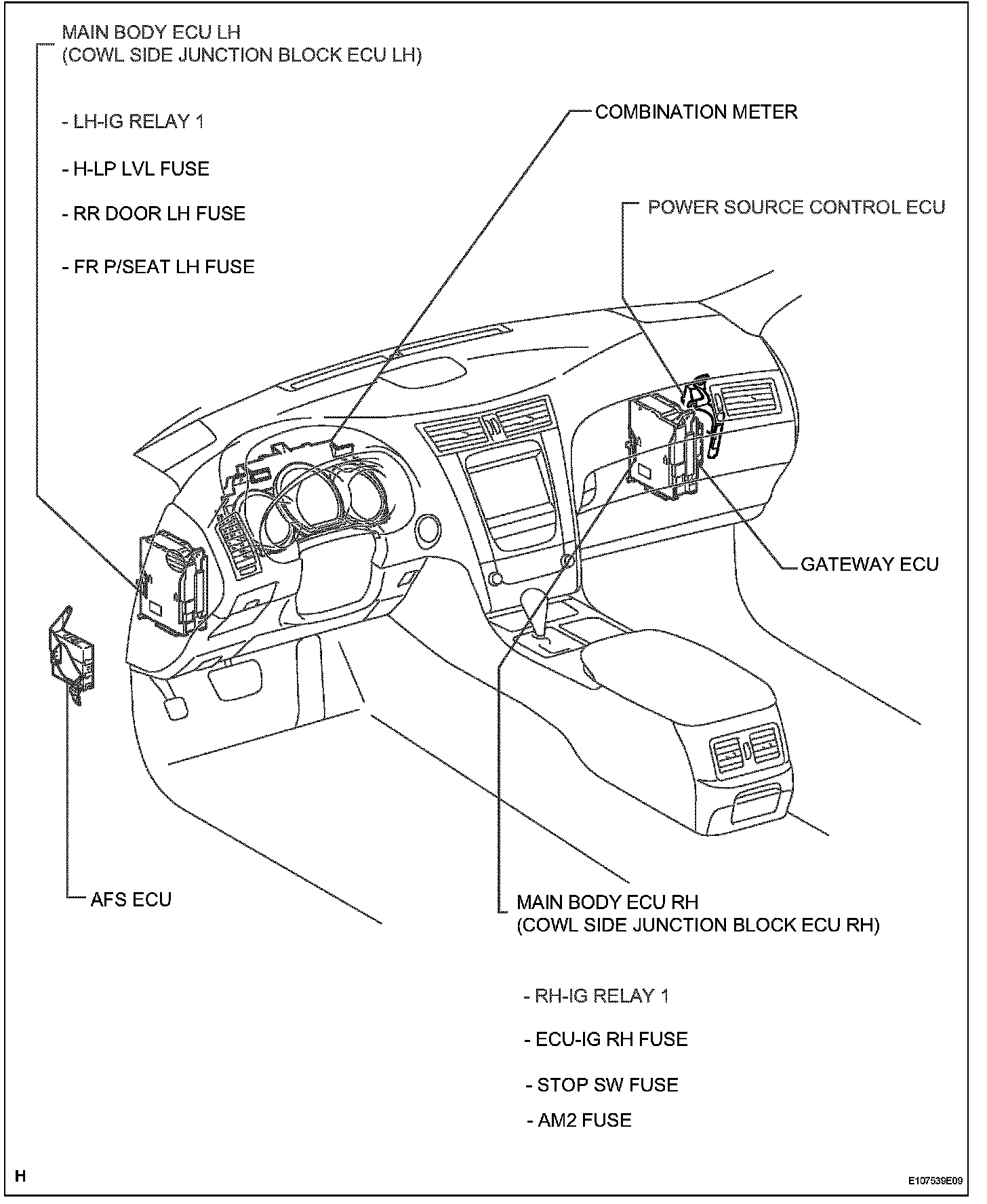 MAIN BODY ECU LH
(COWL SIDE JUNCTION BLOCK ECU LH)

- LH-IG RELAY 1

- H-LP LVL FUSE

- RR DOOR LH FUSE

- FR P/SEAT LH FUSE

COMBINATION METER

POWER SOURCE CONTROL ECU

GATEWAY ECU

AFS ECU

MAIN BODY ECU RH
(COWL SIDE JUNCTION BLOCK ECU RH)

- RH-IG RELAY 1

- ECU-IG RH FUSE

- STOP SW FUSE

- AM2 FUSE

H

E107539E09