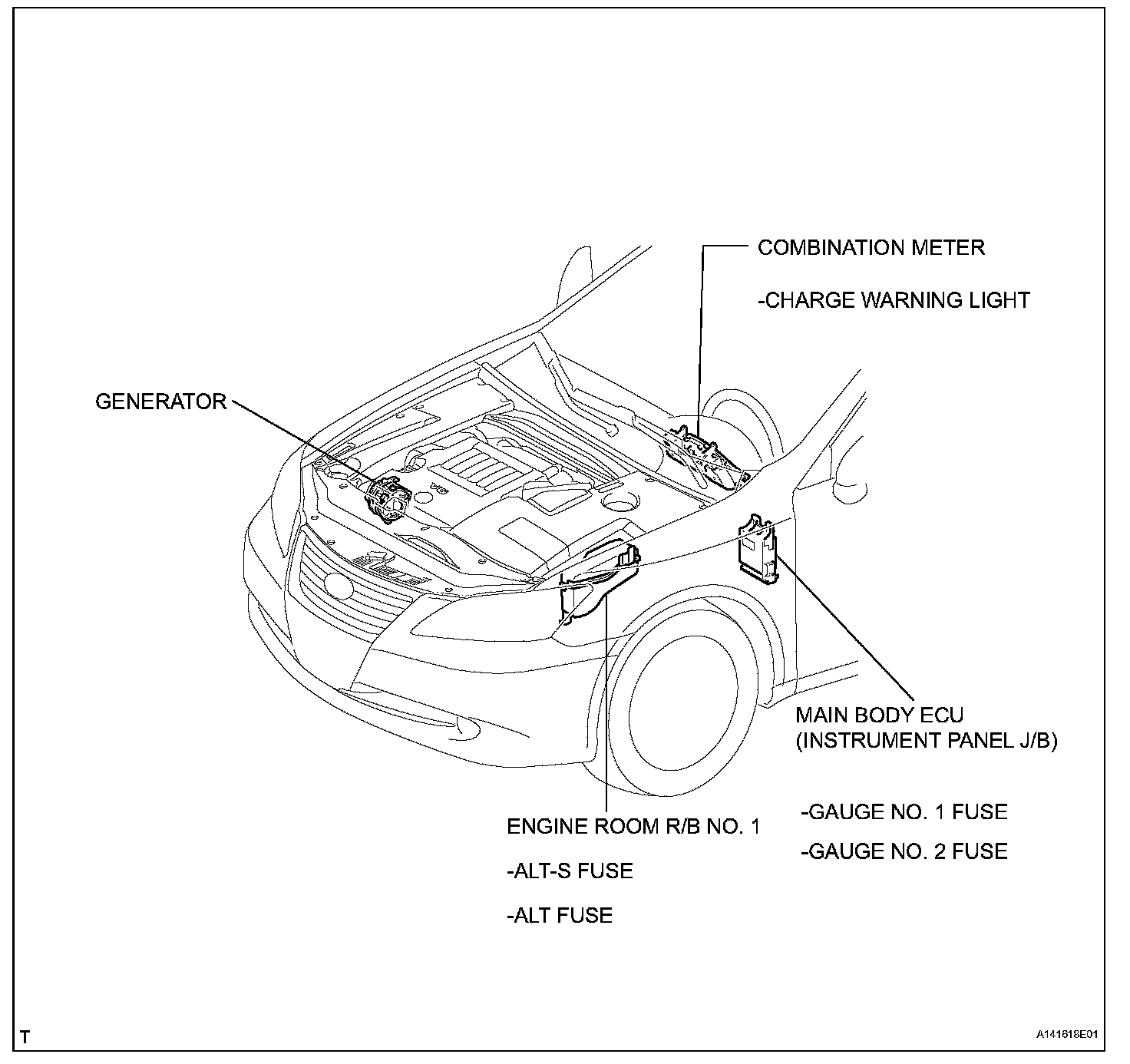 COMBINATION METER

-CHARGE WARNING LIGHT

GENERATOR

V6

MAIN BODY ECU
(INSTRUMENT PANEL J/B)

-GAUGE NO. 1 FUSE

-GAUGE NO. 2 FUSE

ENGINE ROOM R/B NO. 1

-ALT-S FUSE

-ALT FUSE

T

A141618E01