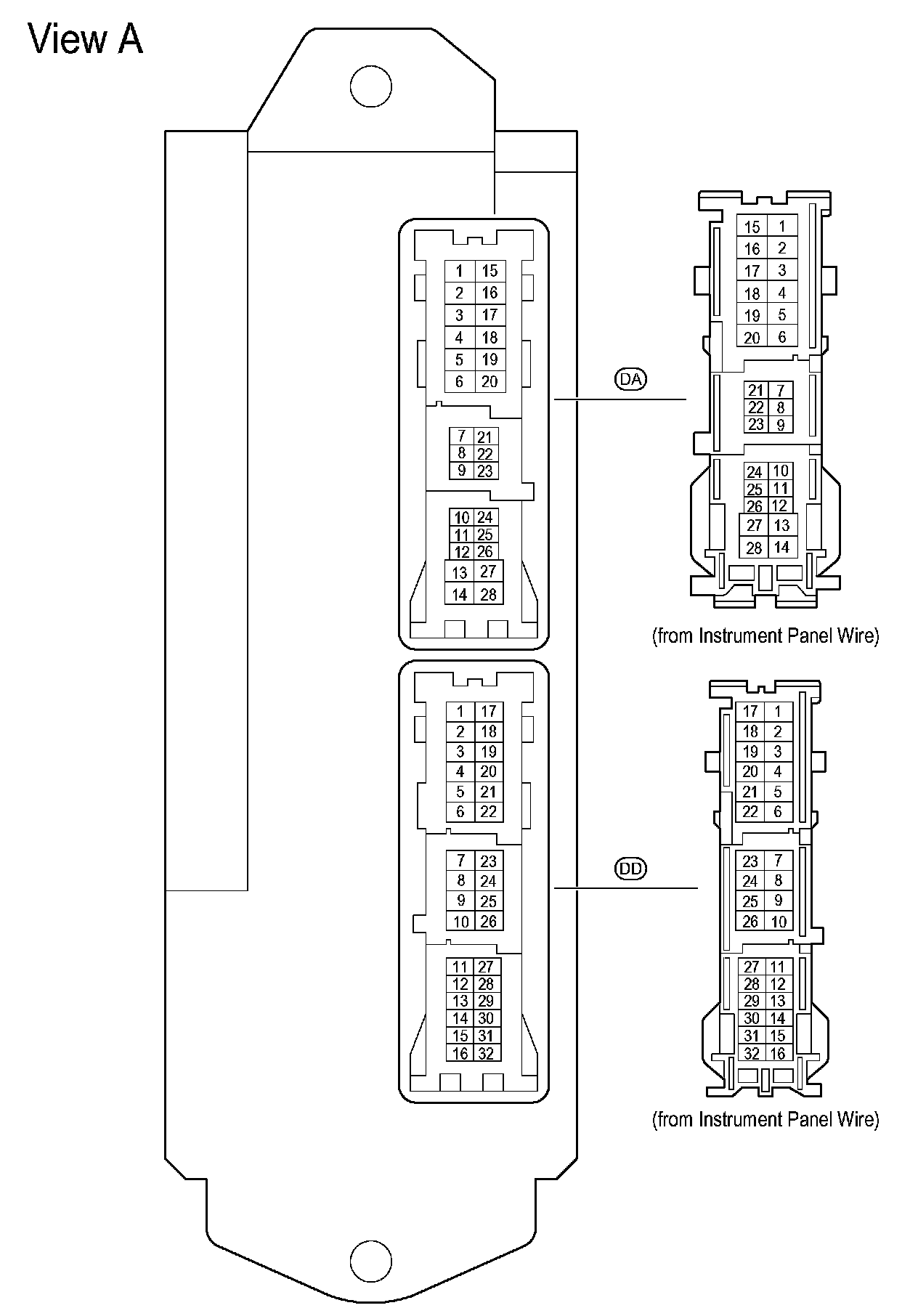 View A

1 15
2 16
3 17
4 18
5 19
6 20

7 21
8 22
9 23

10 24
11 25
12 26
13 27
14 28

DA

15 1
16 2
17 3
18 4
19 5
20 6

21 7
22 8
23 9

24 10
25 11
26 12
27 13
28 14

(from Instrument Panel Wire)

1 17
2 18
3 19
4 20
5 21
6 22

7 23
8 24
9 25
10 26

11 27
12 28
13 29
14 30
15 31
16 32

DD

17 1
18 2
19 3
20 4
21 5
22 6

23 7
24 8
25 9
26 10

27 11
28 12
29 13
30 14
31 15
32 16

(from Instrument Panel Wire)