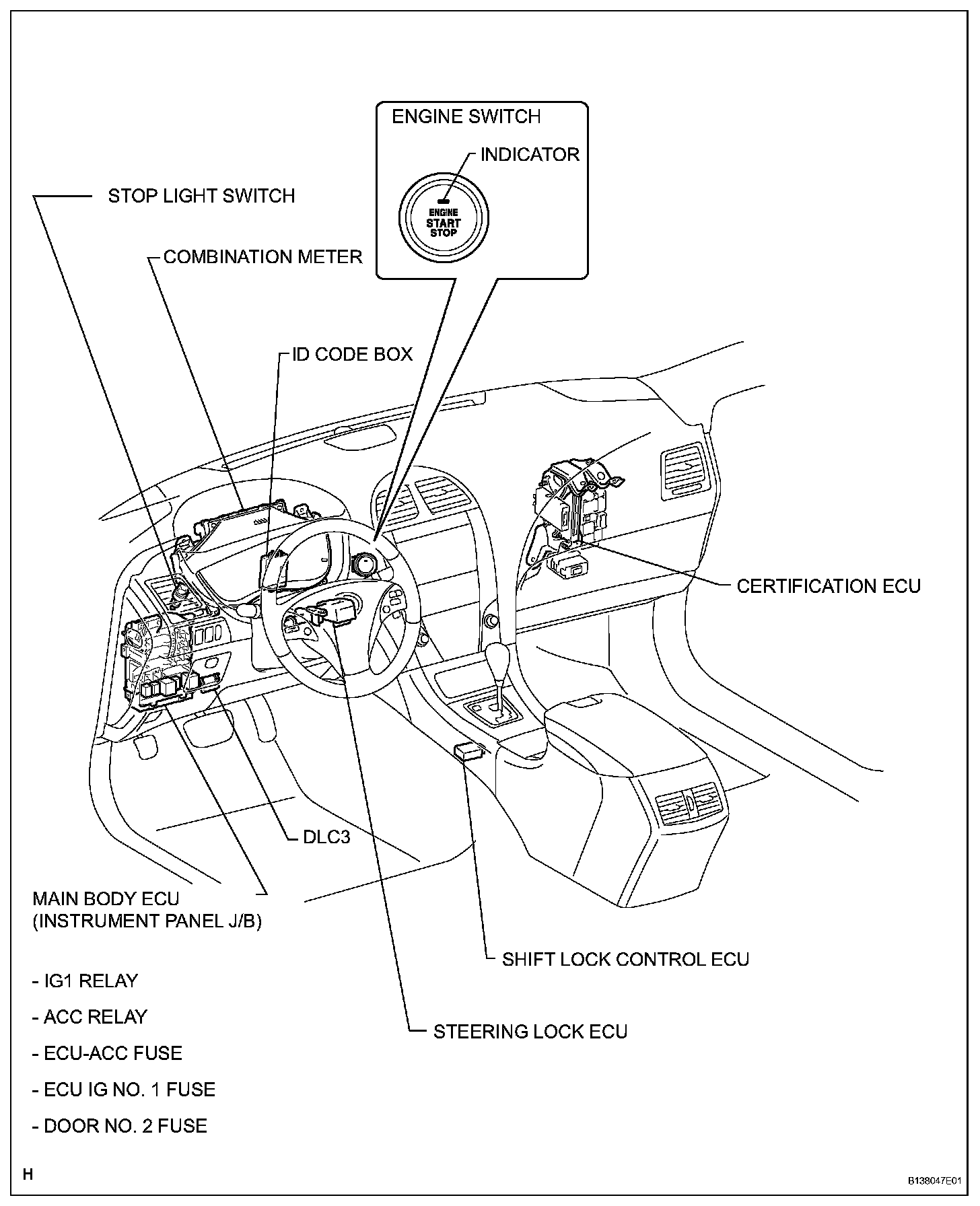 ENGINE SWITCH

INDICATOR

ENGINE
START
STOP

STOP LIGHT SWITCH

COMBINATION METER

ID CODE BOX

CERTIFICATION ECU

DLC3

MAIN BODY ECU
(INSTRUMENT PANEL J/B)

- IG1 RELAY

- ACC RELAY

- ECU-ACC FUSE

- ECU IG NO. 1 FUSE

- DOOR NO. 2 FUSE

SHIFT LOCK CONTROL ECU

STEERING LOCK ECU

H

B138047E01