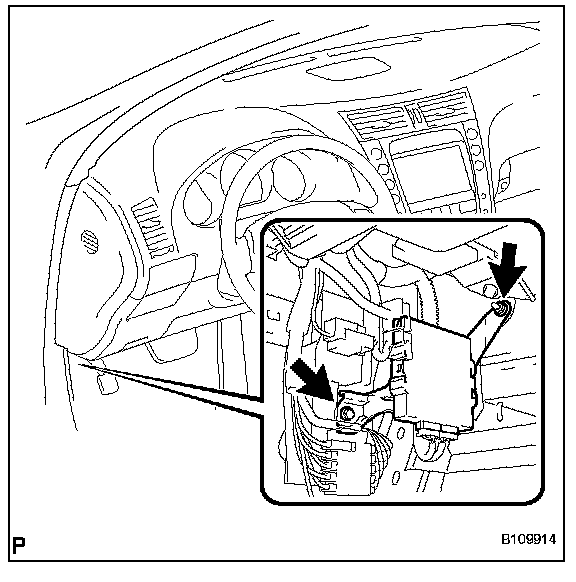 P

B109914