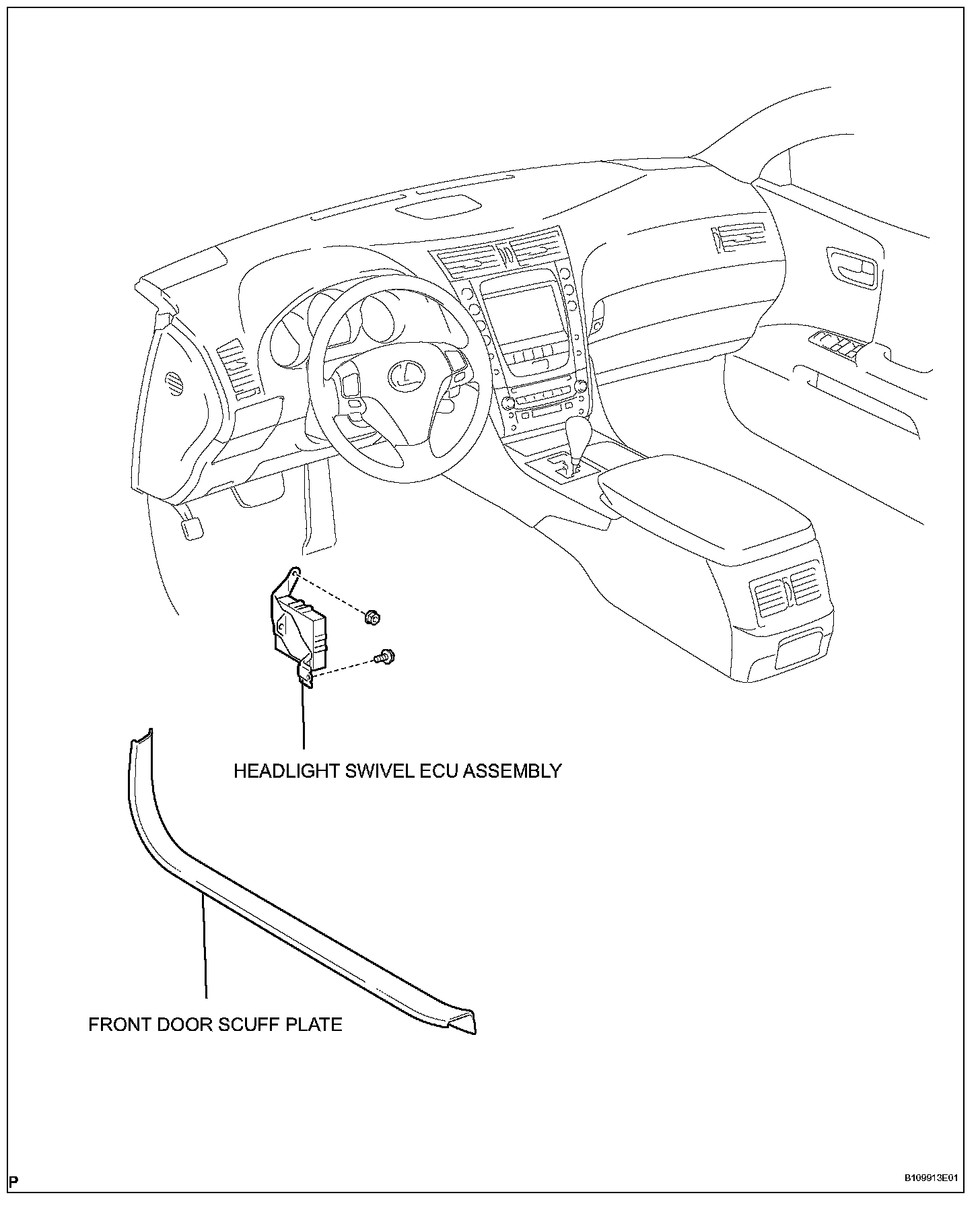 HEADLIGHT SWIVEL ECU ASSEMBLY

FRONT DOOR SCUFF PLATE

P

B109913E01