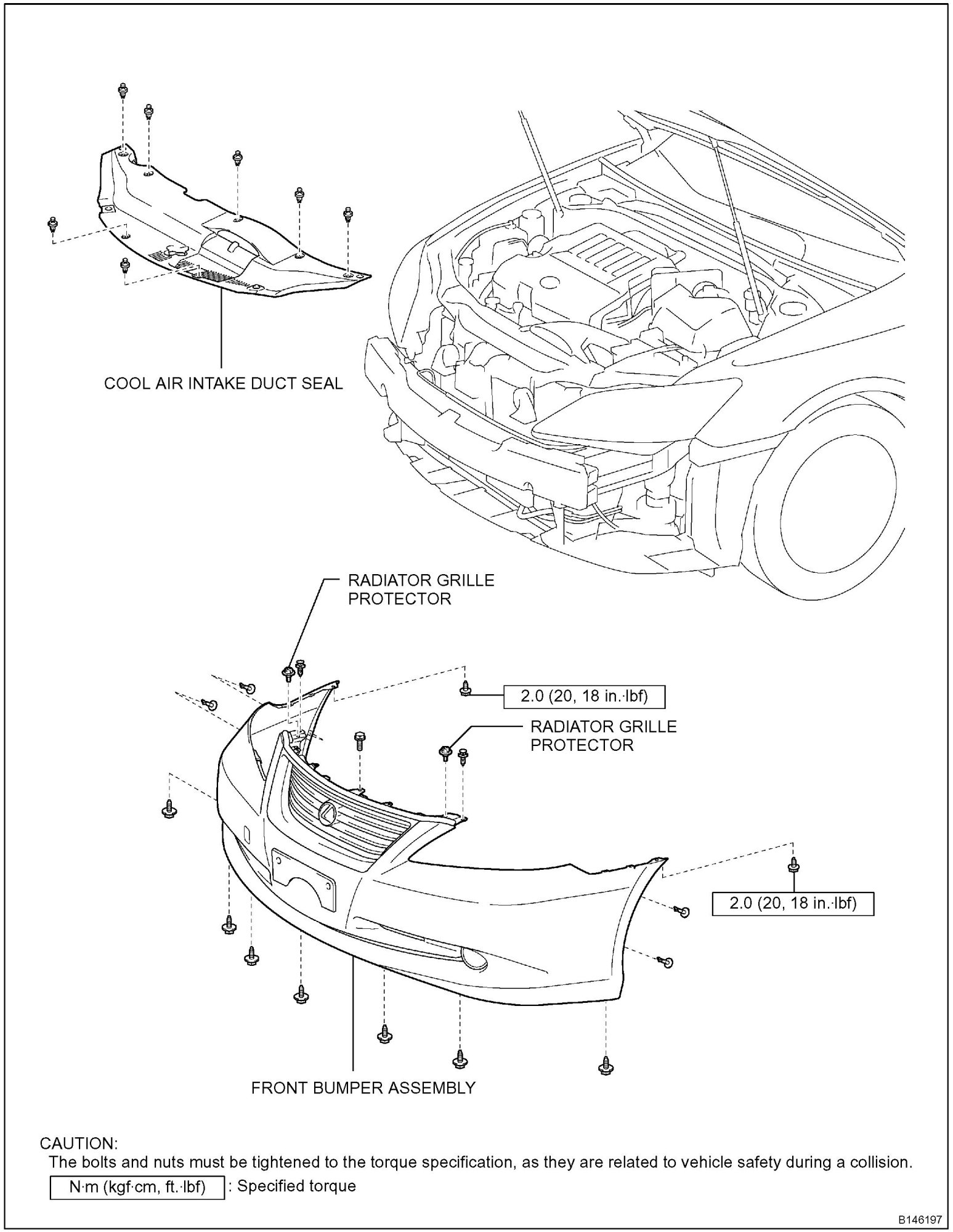 COOL AIR INTAKE DUCT SEAL

RADIATOR GRILLE PROTECTOR

2.0 (20, 18 in.·lbf)

RADIATOR GRILLE PROTECTOR

2.0 (20, 18 in.·lbf)

FRONT BUMPER ASSEMBLY

CAUTION:
The bolts and nuts must be tightened to the torque specification, as they are related to vehicle safety during a collision.

N·m (kgf·cm, ft.·lbf) : Specified torque

B146197