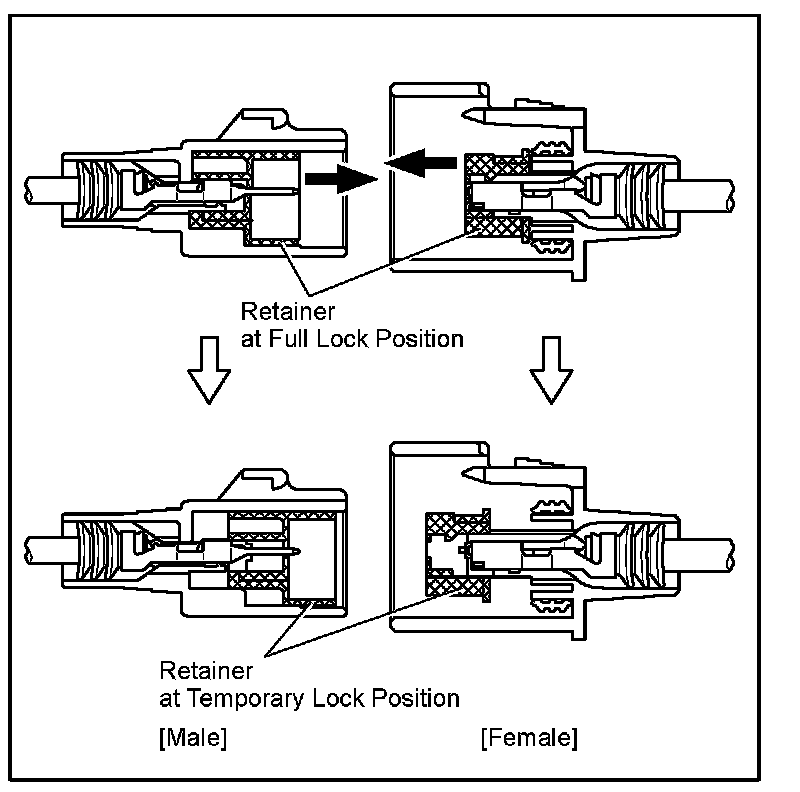 Retainer
at Full Lock Position

Retainer
at Temporary Lock Position

[Male]

[Female]