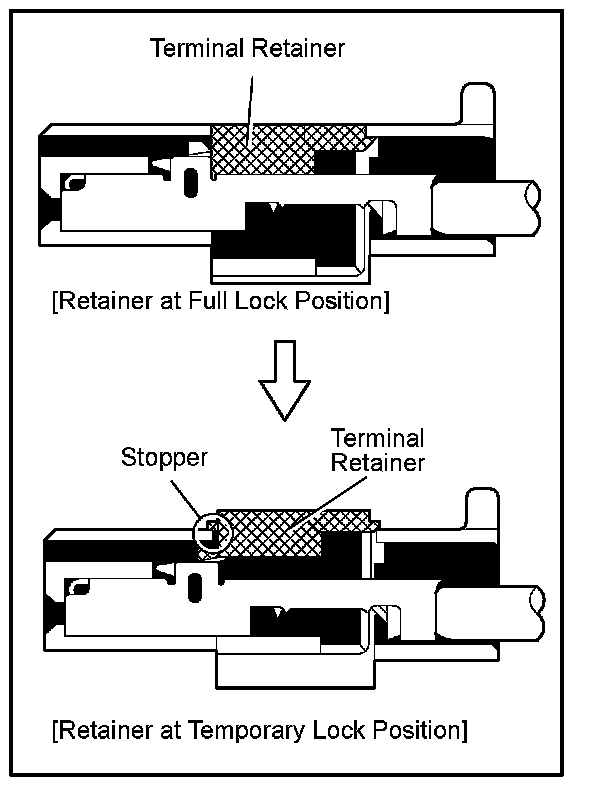 Terminal Retainer

[Retainer at Full Lock Position]

Stopper

Terminal Retainer

[Retainer at Temporary Lock Position]