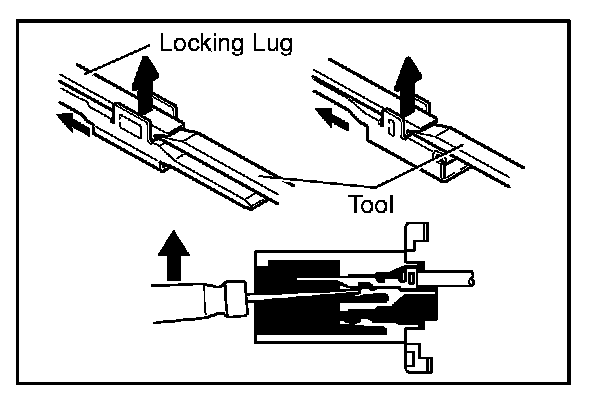 Locking Lug

Tool