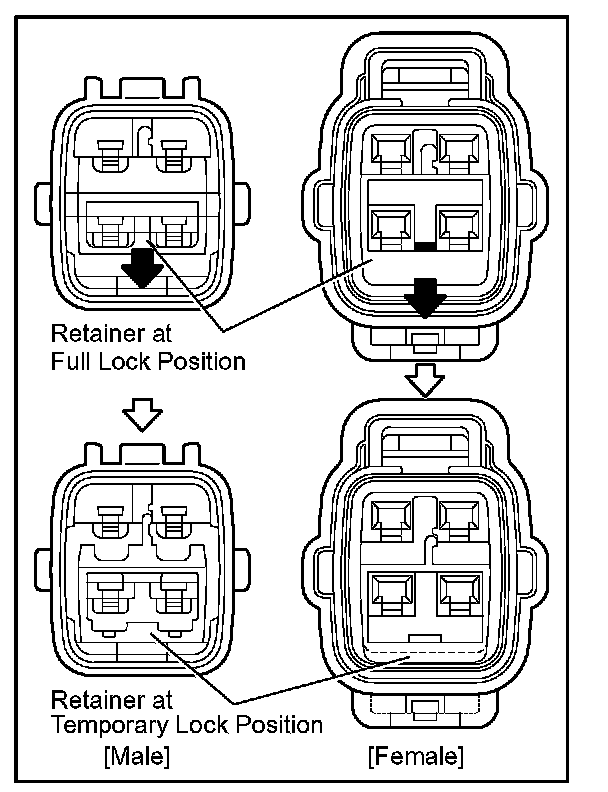 Retainer at
Full Lock Position

Retainer at
Temporary Lock Position

[Male]

[Female]