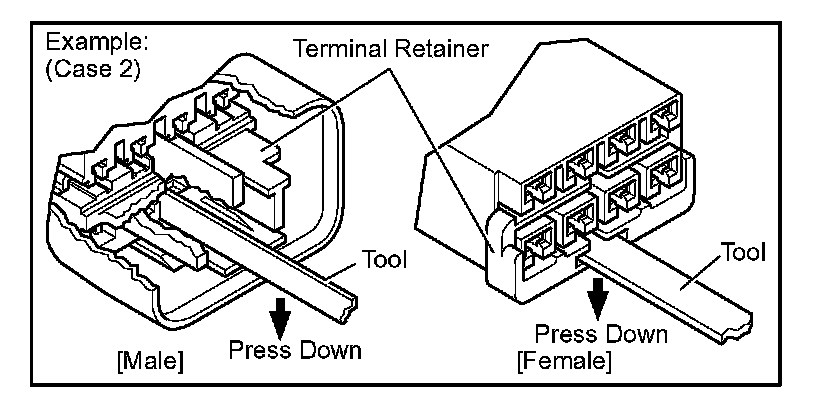 Example:
(Case 2)

Terminal Retainer

Tool

Press Down

[Male]

Tool

Press Down

[Female]