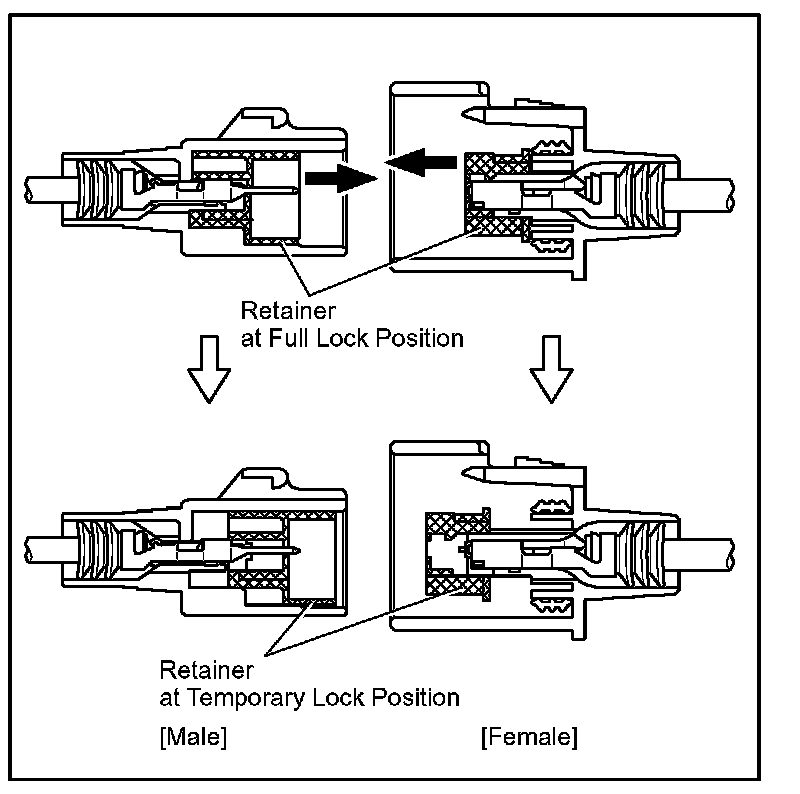 Retainer
at Full Lock Position

Retainer
at Temporary Lock Position

[Male]

[Female]