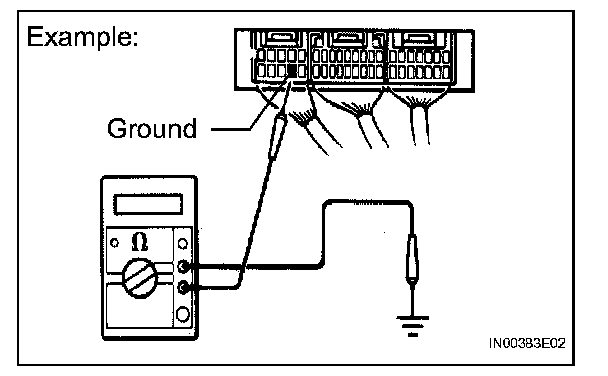 Example:

Ground

Ω

IN00383E02