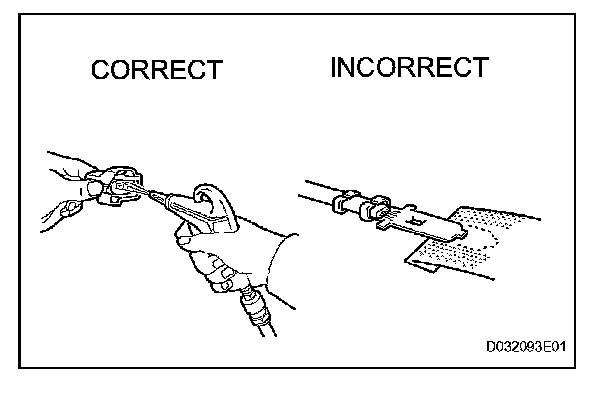 CORRECT

INCORRECT

D032093E01