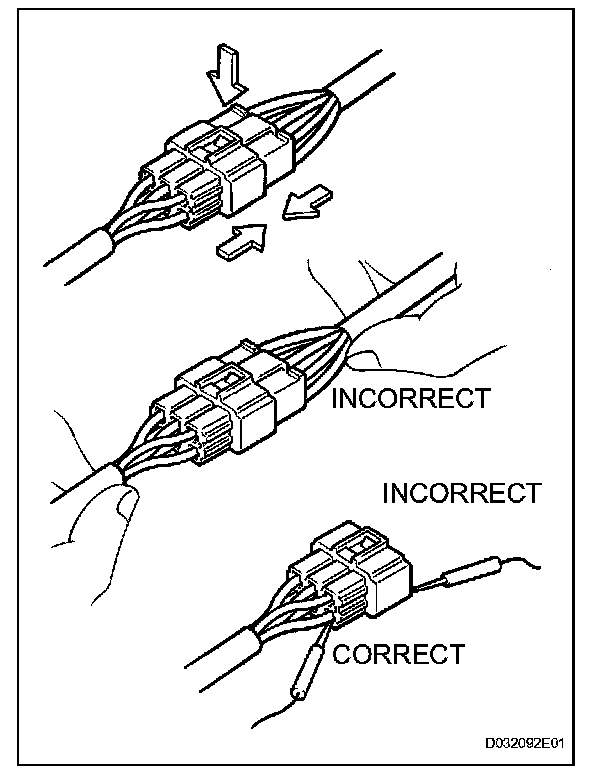 INCORRECT

INCORRECT

CORRECT

D032092E01