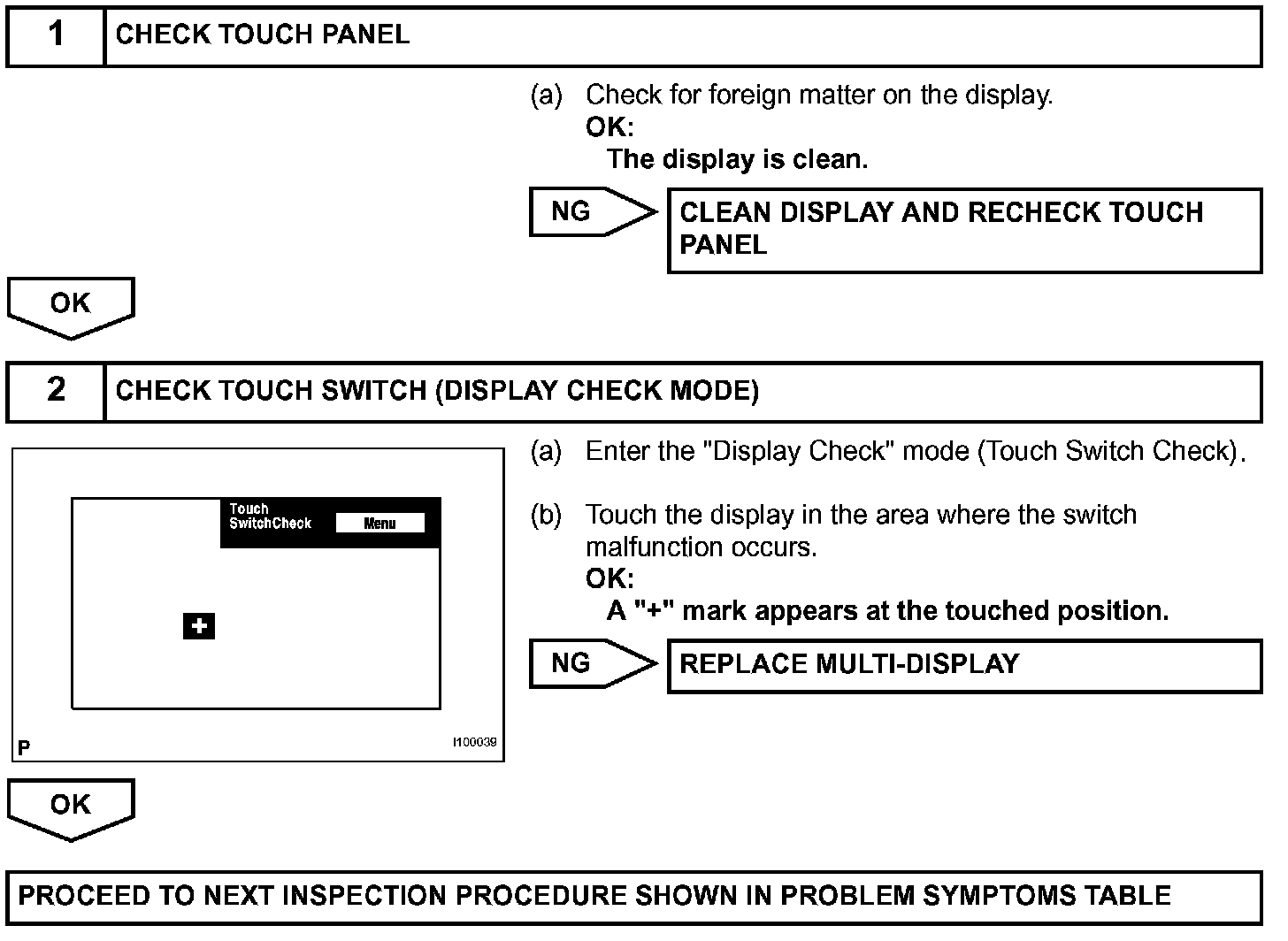 1 CHECK TOUCH PANEL

(a) Check for foreign matter on the display.
OK:
The display is clean.

NG

CLEAN DISPLAY AND RECHECK TOUCH PANEL

OK

2 CHECK TOUCH SWITCH (DISPLAY CHECK MODE)

Touch SwitchCheck
Menu
+
P
I100039

(a) Enter the "Display Check" mode (Touch Switch Check).

(b) Touch the display in the area where the switch malfunction occurs.
OK:
A "+" mark appears at the touched position.

NG

REPLACE MULTI-DISPLAY

OK

PROCEED TO NEXT INSPECTION PROCEDURE SHOWN IN PROBLEM SYMPTOMS TABLE