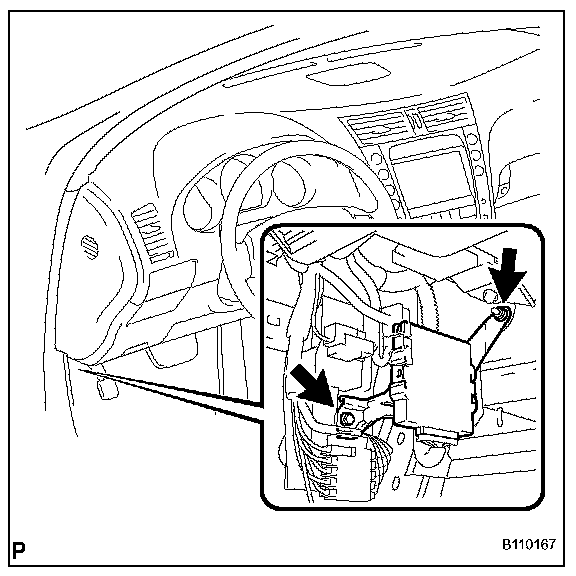 P

B110167