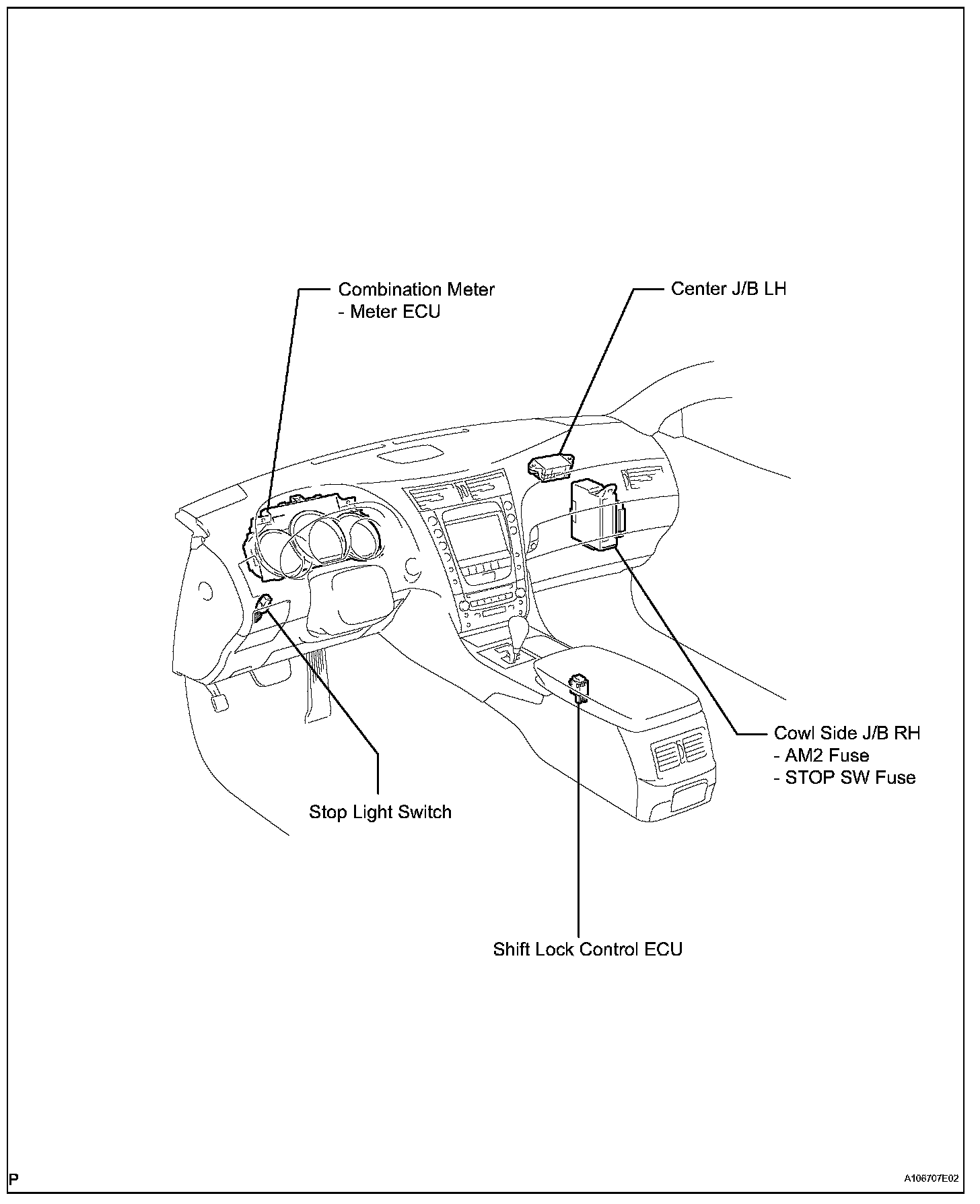 Combination Meter
- Meter ECU

Center J/B LH

Cowl Side J/B RH
- AM2 Fuse
- STOP SW Fuse

Stop Light Switch

Shift Lock Control ECU

P

A106707E02