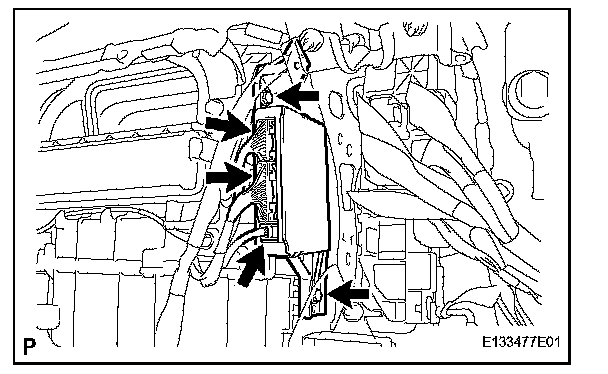 P

E133477E01