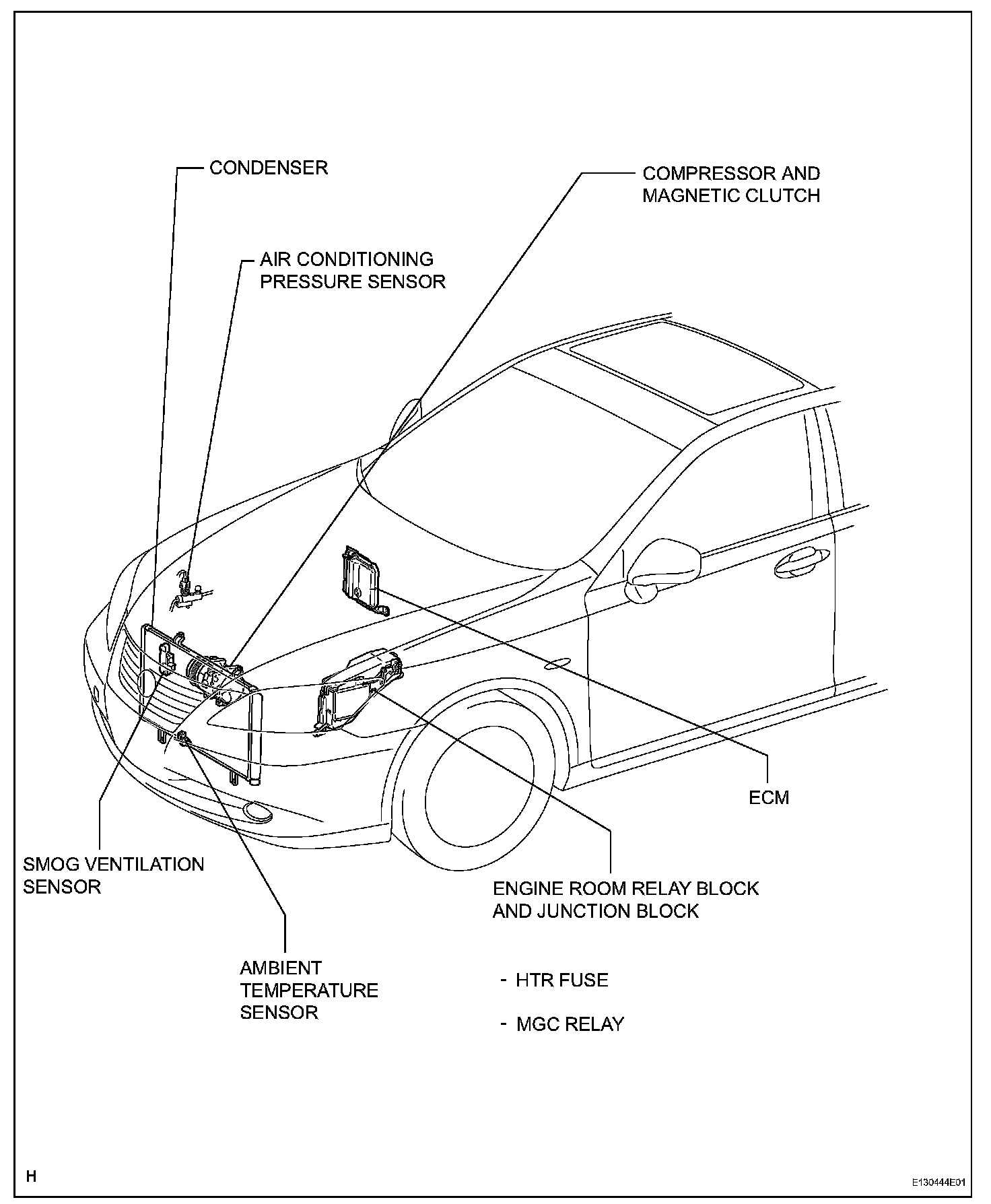 CONDENSER

COMPRESSOR AND MAGNETIC CLUTCH

AIR CONDITIONING PRESSURE SENSOR

ECM

SMOG VENTILATION SENSOR

ENGINE ROOM RELAY BLOCK AND JUNCTION BLOCK

AMBIENT TEMPERATURE SENSOR

- HTR FUSE

- MGC RELAY

H

E130444E01