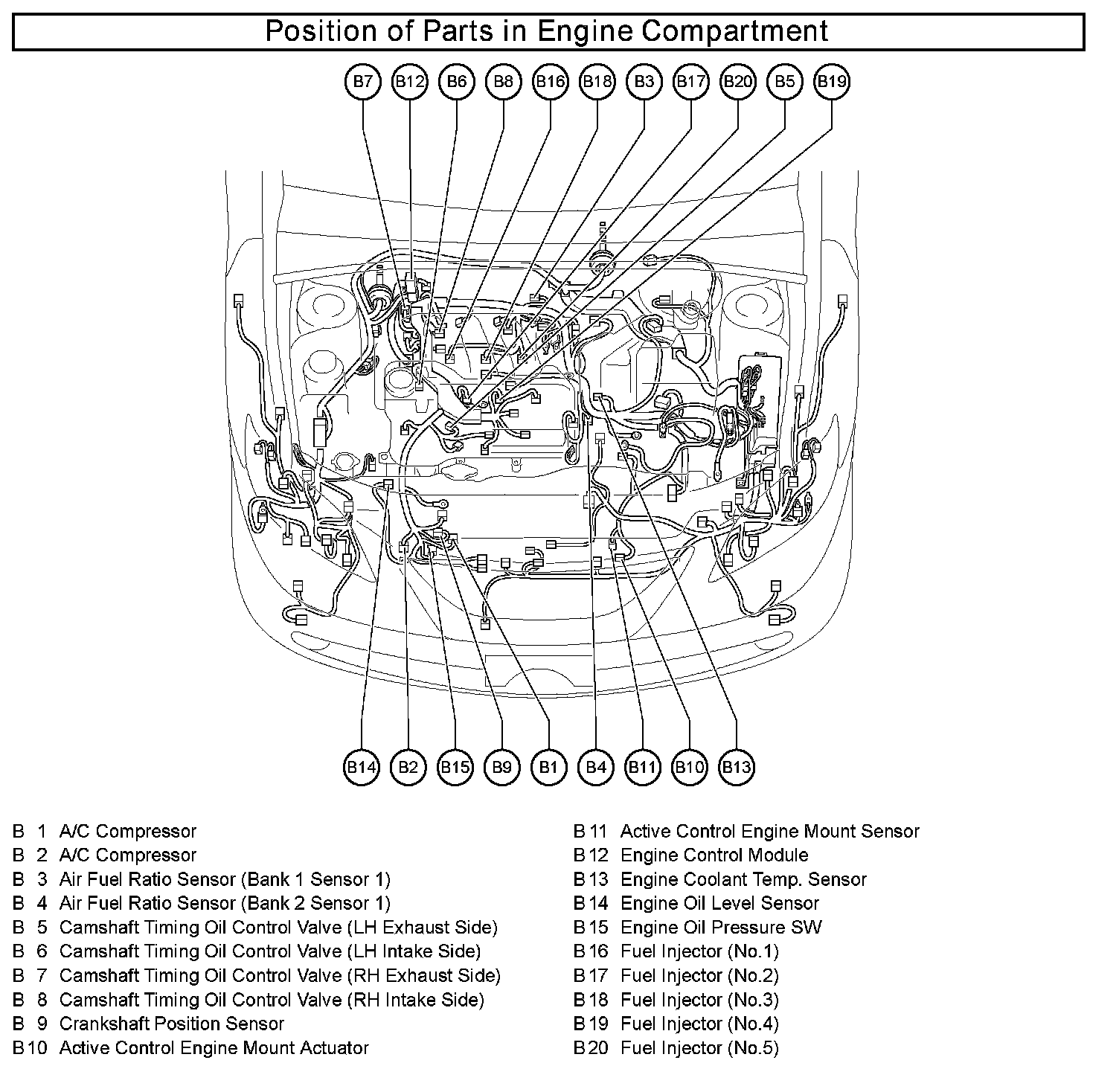 Position of Parts in Engine Compartment

B7 B12 B6 B8 B16 B18 B3 B17 B20 B5 B19

B14 B2 B15 B9 B1 B4 B11 B10 B13

B 1 A/C Compressor
B 2 A/C Compressor
B 3 Air Fuel Ratio Sensor (Bank 1 Sensor 1)
B 4 Air Fuel Ratio Sensor (Bank 2 Sensor 1)
B 5 Camshaft Timing Oil Control Valve (LH Exhaust Side)
B 6 Camshaft Timing Oil Control Valve (LH Intake Side)
B 7 Camshaft Timing Oil Control Valve (RH Exhaust Side)
B 8 Camshaft Timing Oil Control Valve (RH Intake Side)
B 9 Crankshaft Position Sensor
B10 Active Control Engine Mount Actuator

B11 Active Control Engine Mount Sensor
B12 Engine Control Module
B13 Engine Coolant Temp. Sensor
B14 Engine Oil Level Sensor
B15 Engine Oil Pressure SW
B16 Fuel Injector (No.1)
B17 Fuel Injector (No.2)
B18 Fuel Injector (No.3)
B19 Fuel Injector (No.4)
B20 Fuel Injector (No.5)