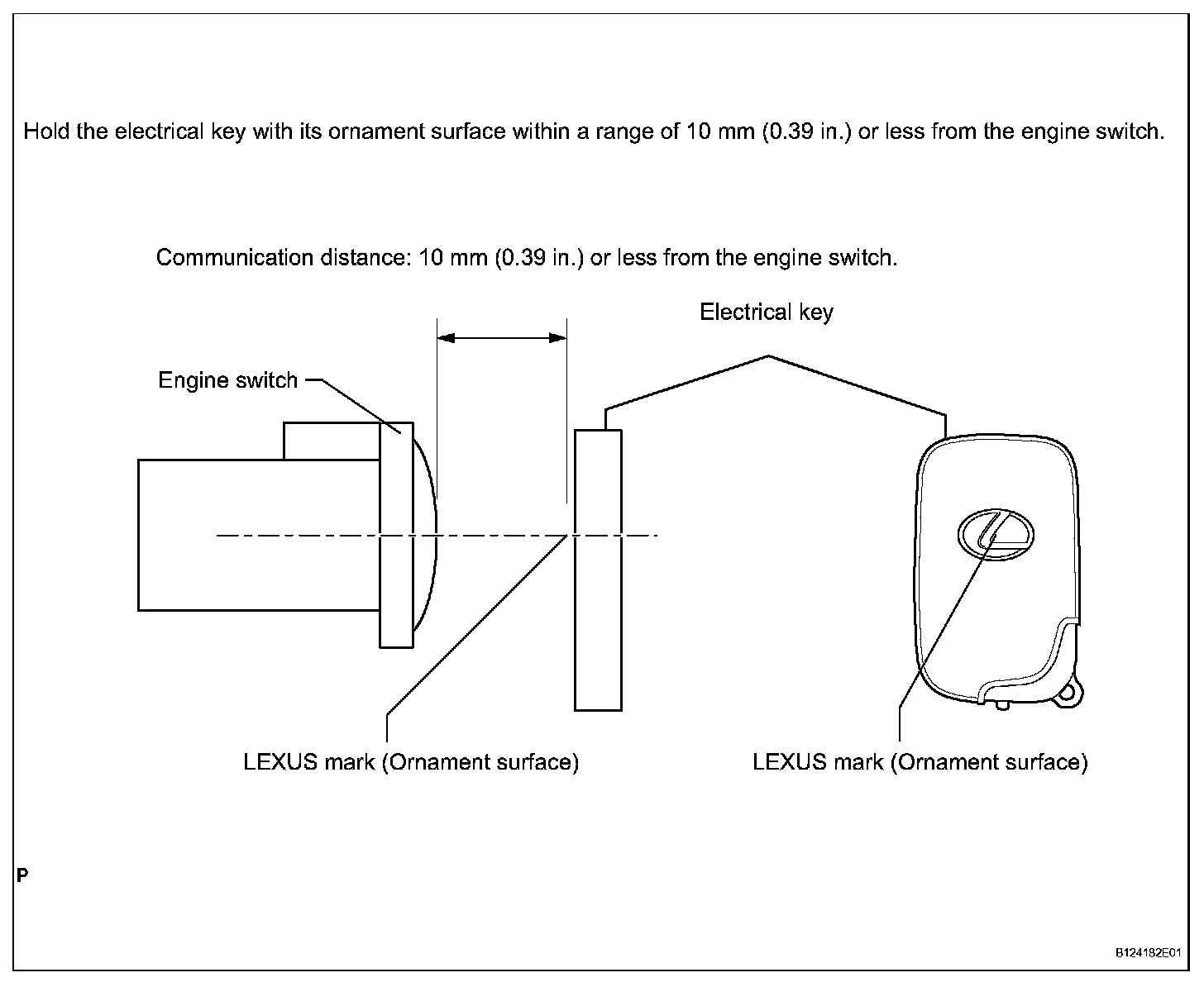 Hold the electrical key with its ornament surface within a range of 10 mm (0.39 in.) or less from the engine switch.

Communication distance: 10 mm (0.39 in.) or less from the engine switch.

Electrical key

Engine switch

LEXUS mark (Ornament surface)

LEXUS mark (Ornament surface)

P

B124182E01