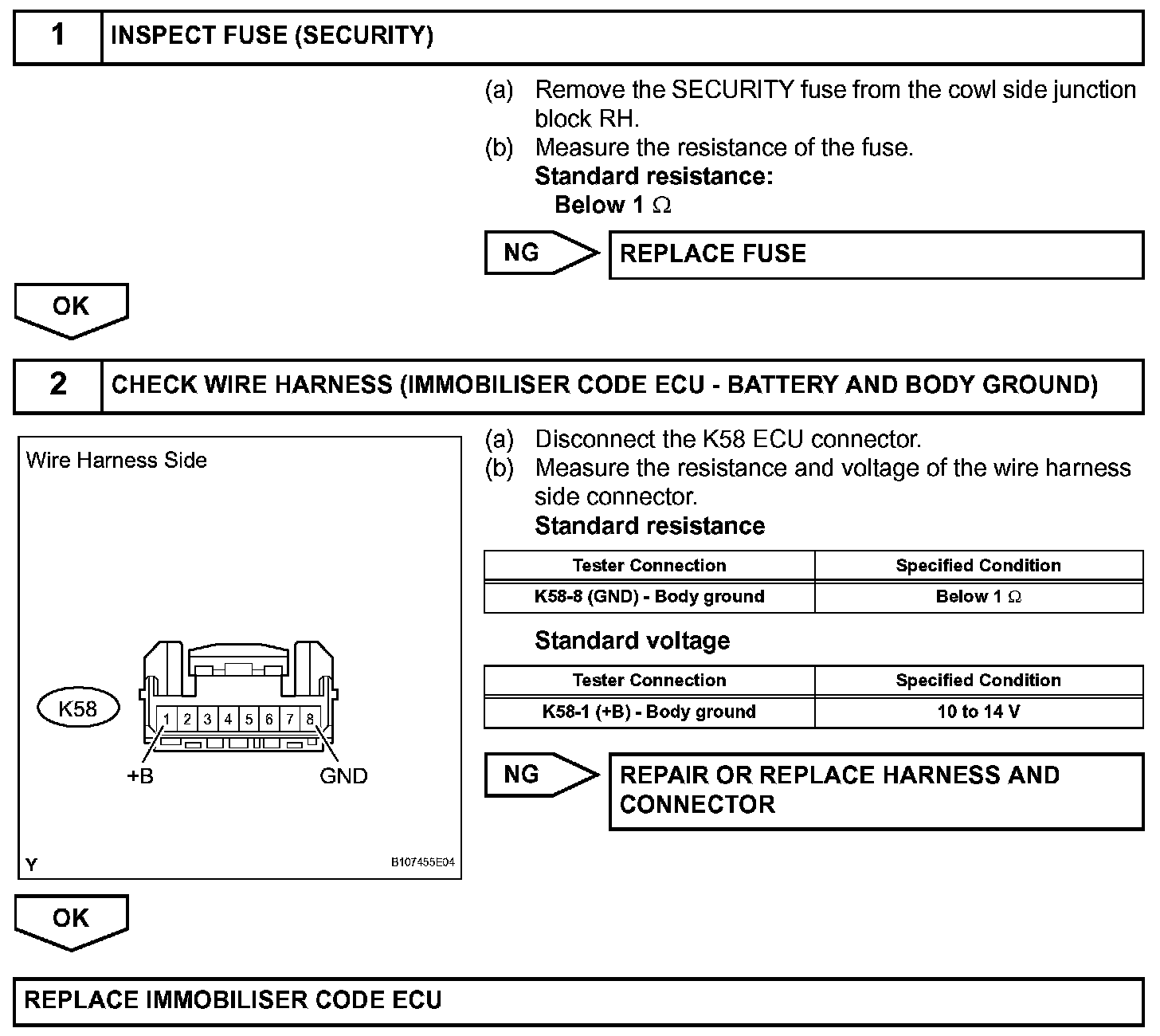 1 INSPECT FUSE (SECURITY)

(a) Remove the SECURITY fuse from the cowl side junction block RH.
(b) Measure the resistance of the fuse.
Standard resistance:
Below 1 $\Omega$

NG

REPLACE FUSE

OK

2 CHECK WIRE HARNESS (IMMOBILISER CODE ECU - BATTERY AND BODY GROUND)

Wire Harness Side

K58

1 2 3 4 5 6 7 8

+B

GND

Y

B107455E04

(a) Disconnect the K58 ECU connector.
(b) Measure the resistance and voltage of the wire harness side connector.
Standard resistance

| Tester Connection | Specified Condition |
|---|---|
| K58-8 (GND) - Body ground | Below 1 $\Omega$ |

Standard voltage

| Tester Connection | Specified Condition |
|---|---|
| K58-1 (+B) - Body ground | 10 to 14 V |

NG

REPAIR OR REPLACE HARNESS AND CONNECTOR

OK

REPLACE IMMOBILISER CODE ECU