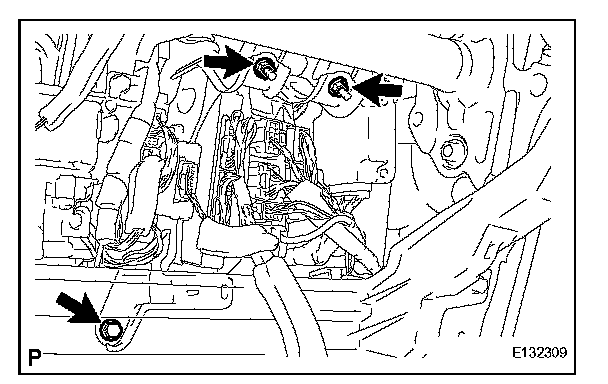 P

E132309