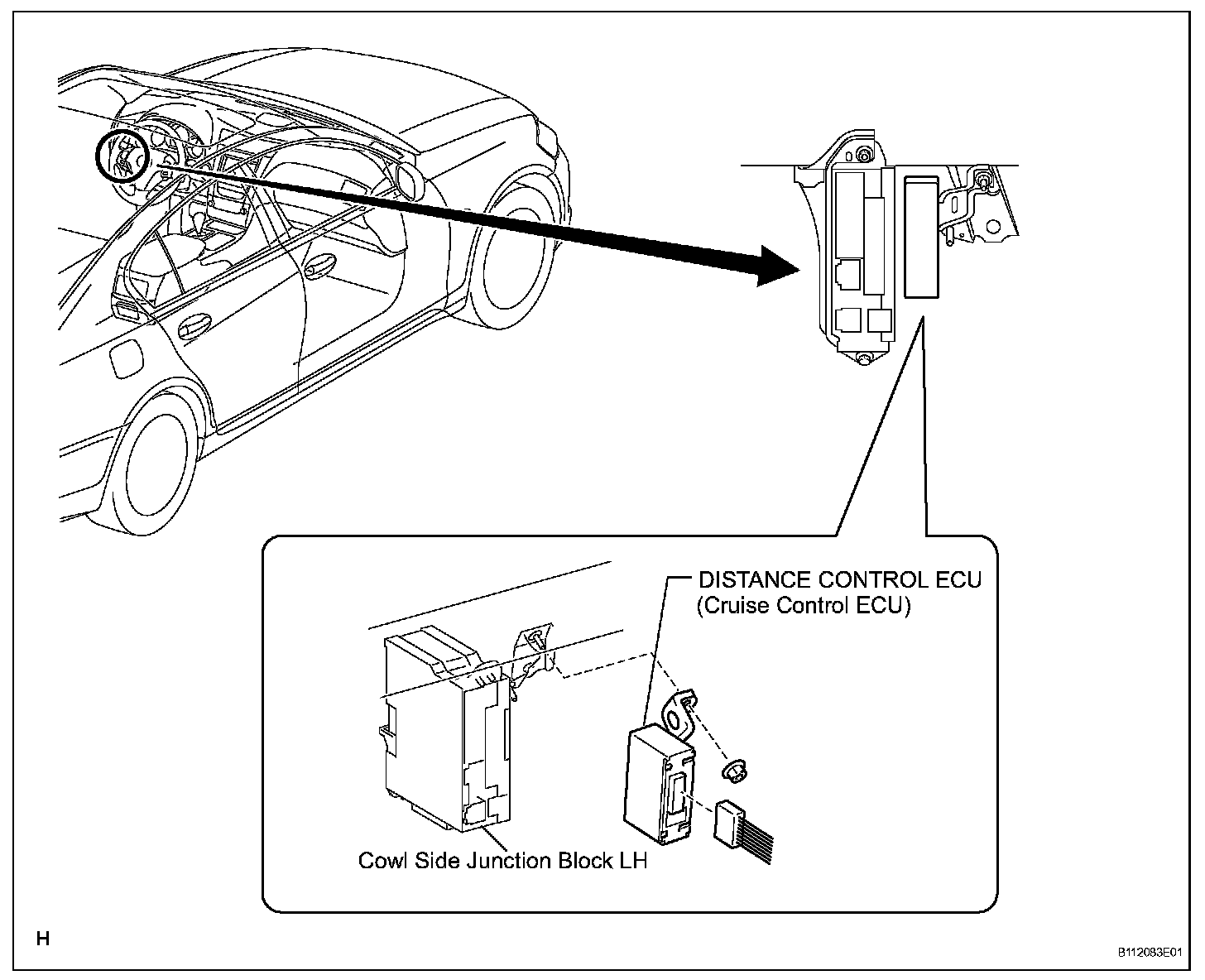 DISTANCE CONTROL ECU
(Cruise Control ECU)

Cowl Side Junction Block LH

H

B112083E01