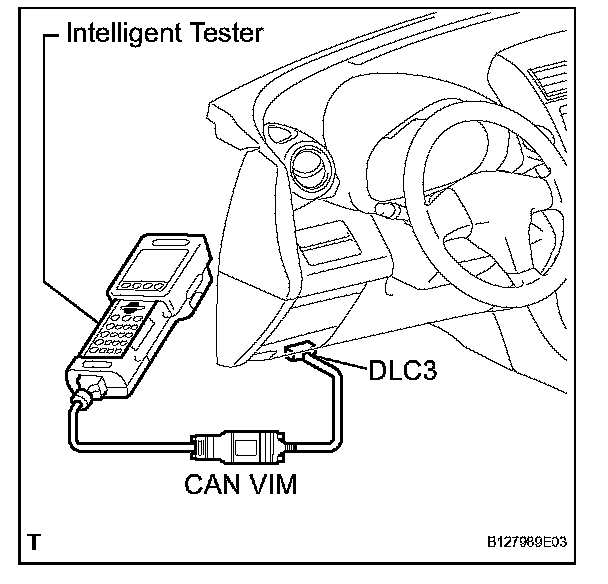 Intelligent Tester

DLC3

CAN VIM

T

B127989E03