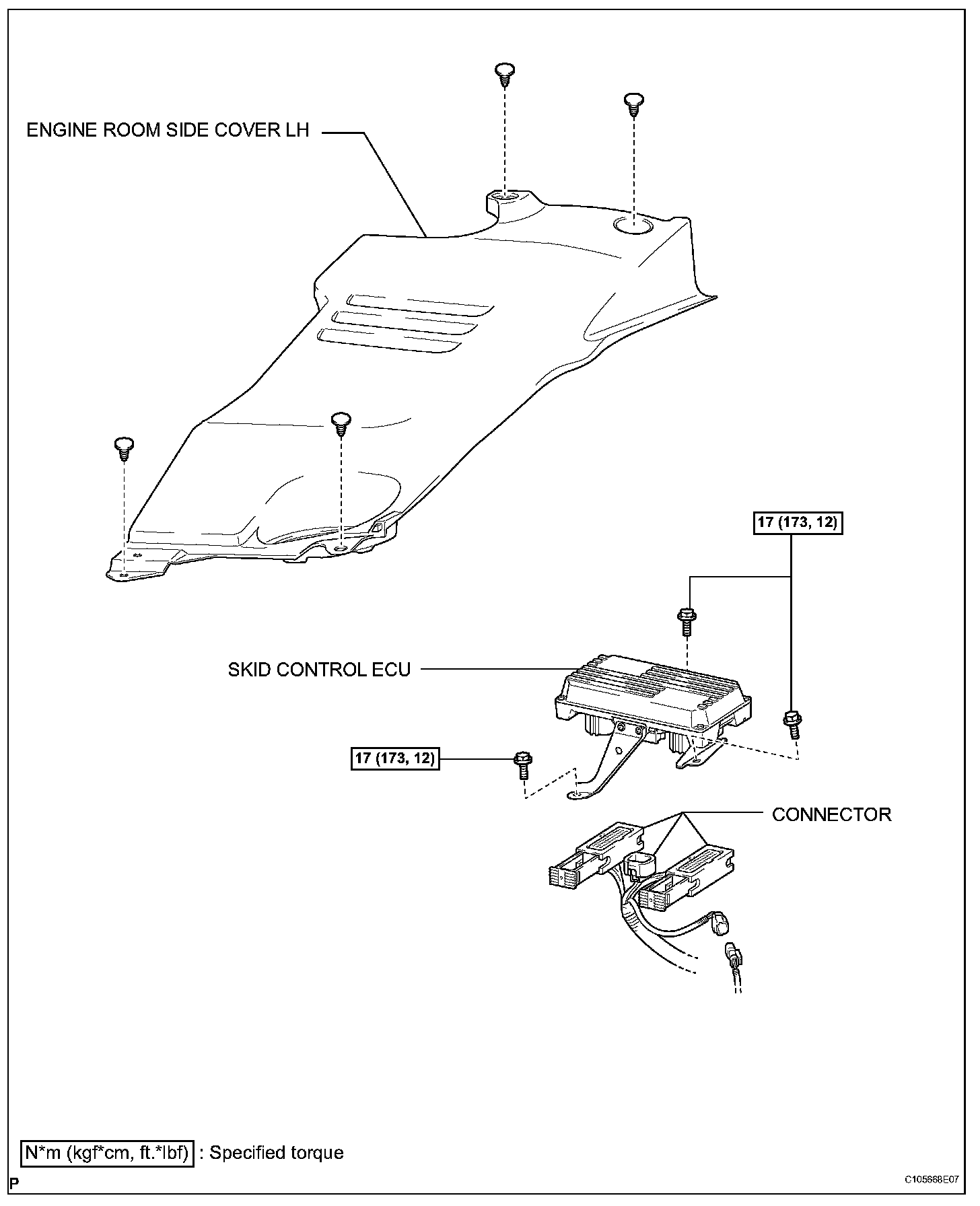 ENGINE ROOM SIDE COVER LH

17 (173, 12)

SKID CONTROL ECU

17 (173, 12)

CONNECTOR

N*m (kgf*cm, ft.*lbf) : Specified torque

P

C105668E07