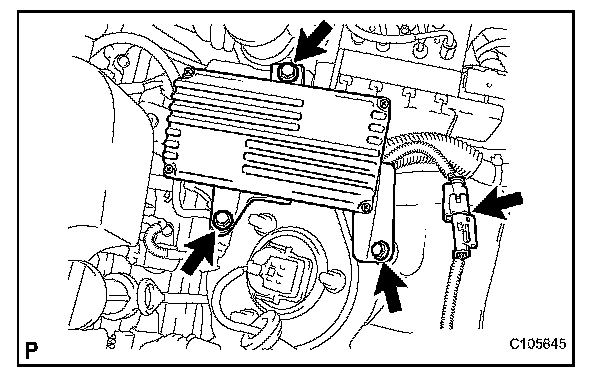 P

C105645