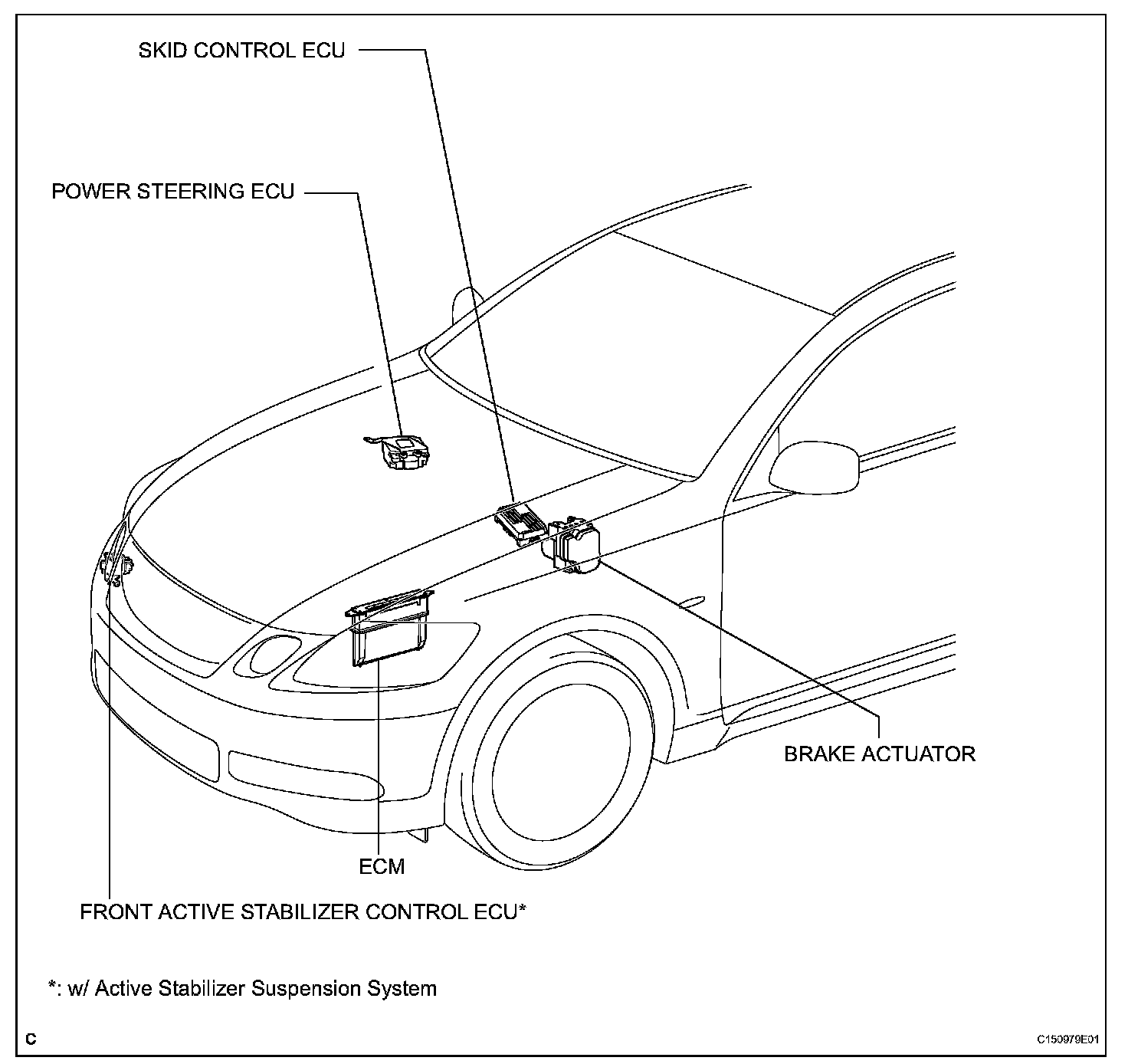 SKID CONTROL ECU

POWER STEERING ECU

BRAKE ACTUATOR

ECM

FRONT ACTIVE STABILIZER CONTROL ECU*

*: w/ Active Stabilizer Suspension System

C

C150979E01