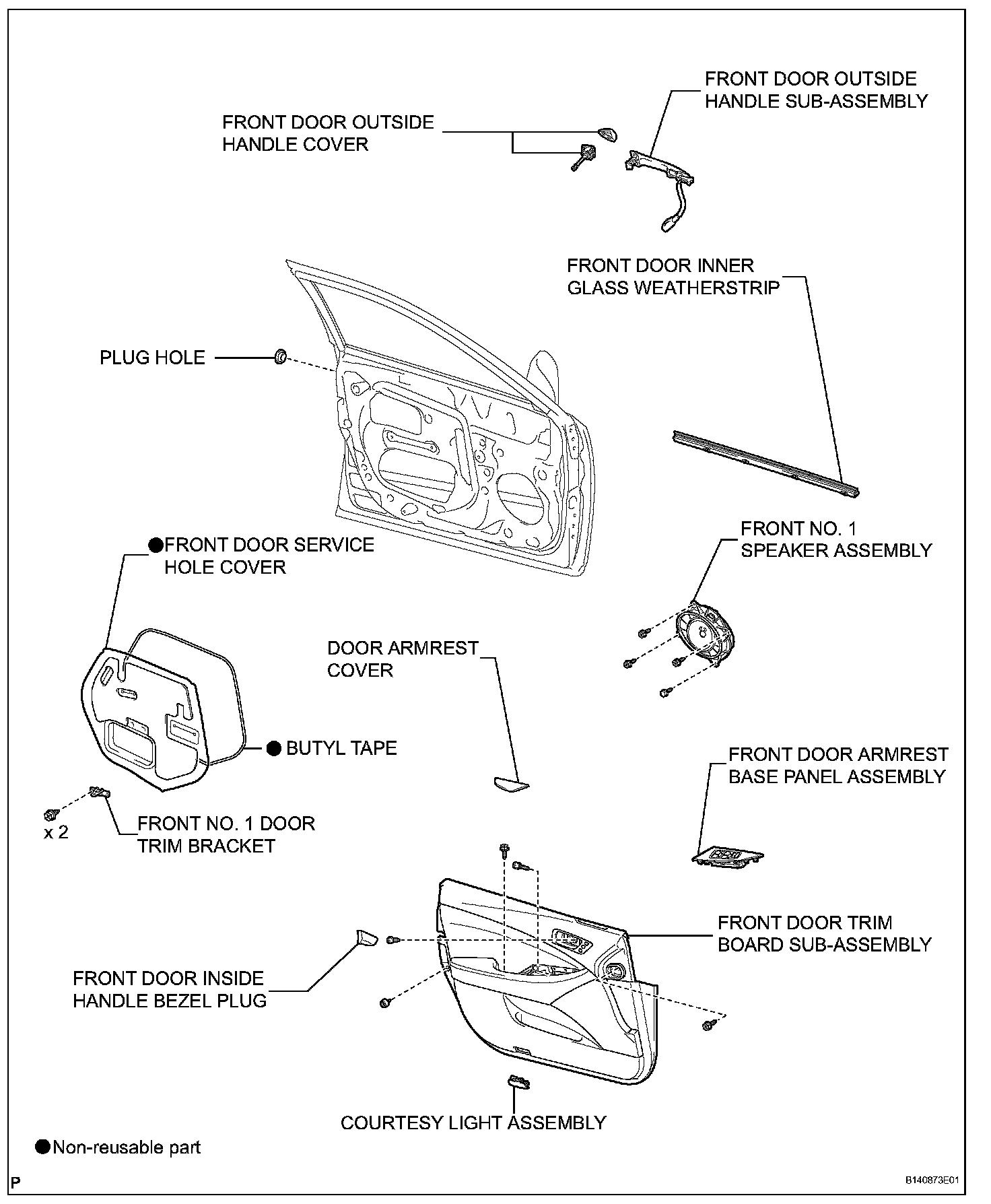 FRONT DOOR OUTSIDE HANDLE SUB-ASSEMBLY

FRONT DOOR OUTSIDE HANDLE COVER

FRONT DOOR INNER GLASS WEATHERSTRIP

PLUG HOLE

●FRONT DOOR SERVICE HOLE COVER

FRONT NO. 1 SPEAKER ASSEMBLY

DOOR ARMREST COVER

● BUTYL TAPE

FRONT DOOR ARMREST BASE PANEL ASSEMBLY

x 2

FRONT NO. 1 DOOR TRIM BRACKET

FRONT DOOR TRIM BOARD SUB-ASSEMBLY

FRONT DOOR INSIDE HANDLE BEZEL PLUG

COURTESY LIGHT ASSEMBLY

●Non-reusable part

P

B140873E01