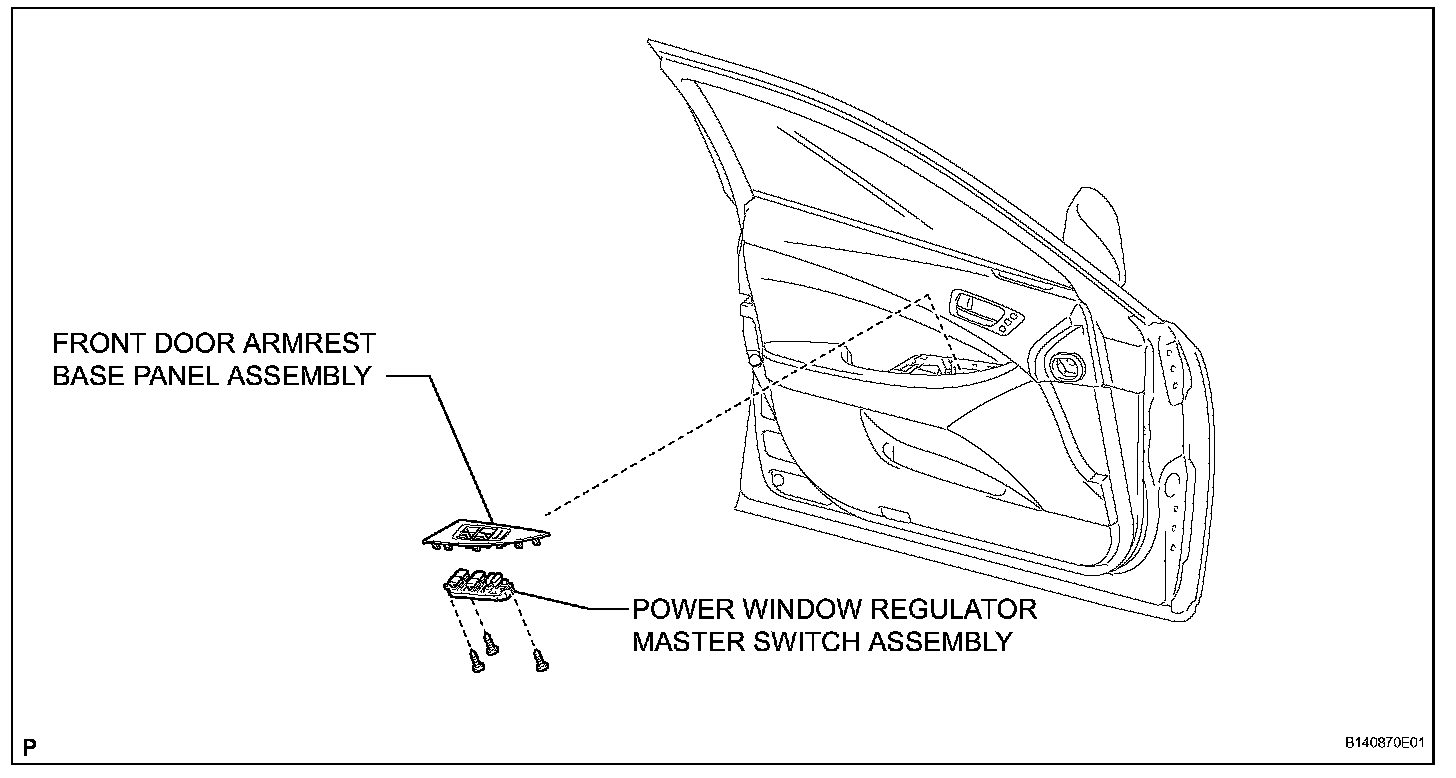 FRONT DOOR ARMREST BASE PANEL ASSEMBLY

POWER WINDOW REGULATOR MASTER SWITCH ASSEMBLY

P

B140870E01