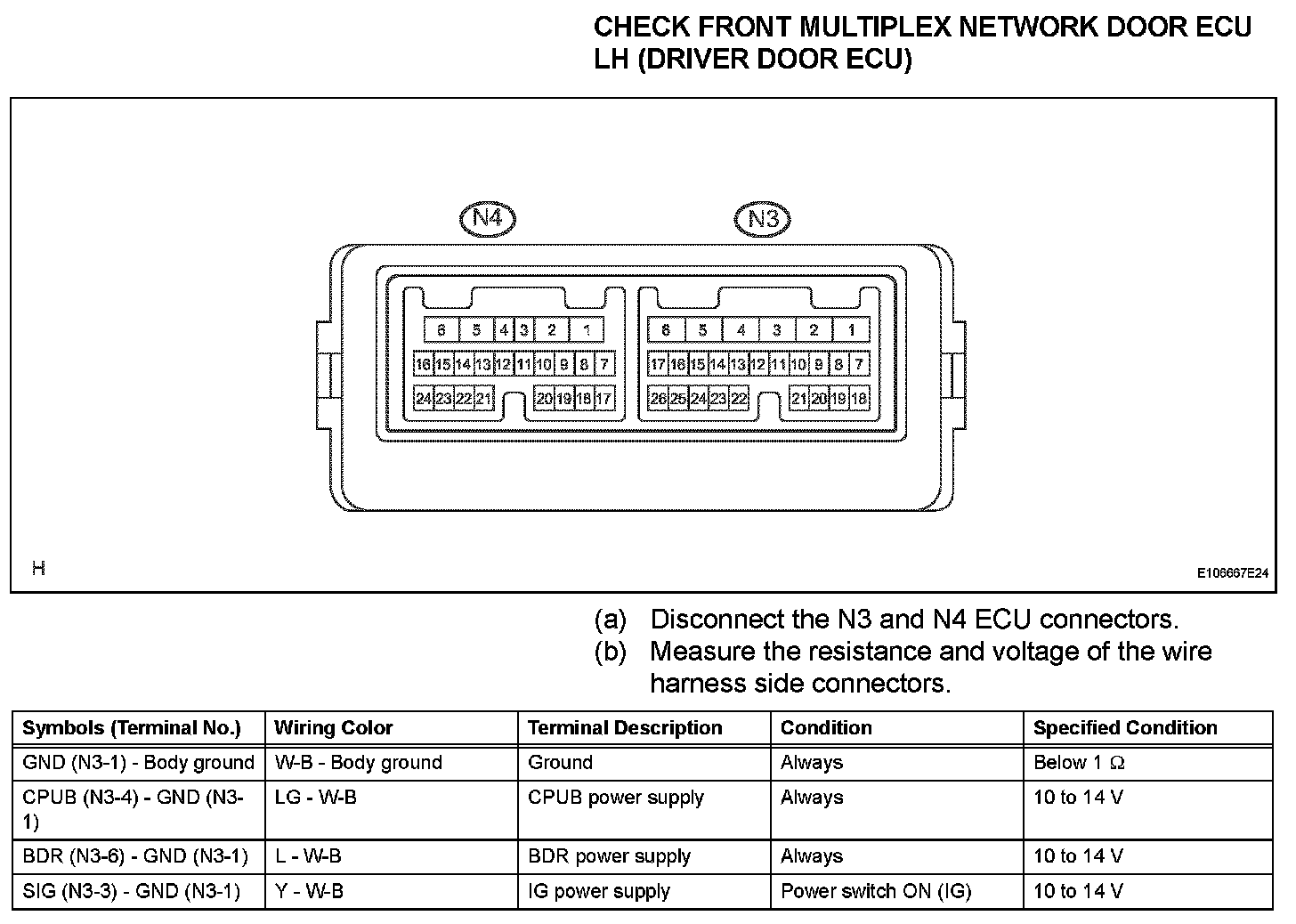 CHECK FRONT MULTIPLEX NETWORK DOOR ECU LH (DRIVER DOOR ECU)

N4

N3

6 5 4 3 2 1
16 15 14 13 12 11 10 9 8 7
24 23 22 21 20 19 18 17

6 5 4 3 2 1
17 16 15 14 13 12 11 10 9 8 7
26 25 24 23 22 21 20 19 18

H

E106667E24

(a) Disconnect the N3 and N4 ECU connectors.
(b) Measure the resistance and voltage of the wire harness side connectors.

| Symbols (Terminal No.) | Wiring Color | Terminal Description | Condition | Specified Condition |
|---|---|---|---|---|
| GND (N3-1) - Body ground | W-B - Body ground | Ground | Always | Below 1 Ω |
| CPUB (N3-4) - GND (N3-1) | LG - W-B | CPUB power supply | Always | 10 to 14 V |
| BDR (N3-6) - GND (N3-1) | L - W-B | BDR power supply | Always | 10 to 14 V |
| SIG (N3-3) - GND (N3-1) | Y - W-B | IG power supply | Power switch ON (IG) | 10 to 14 V |