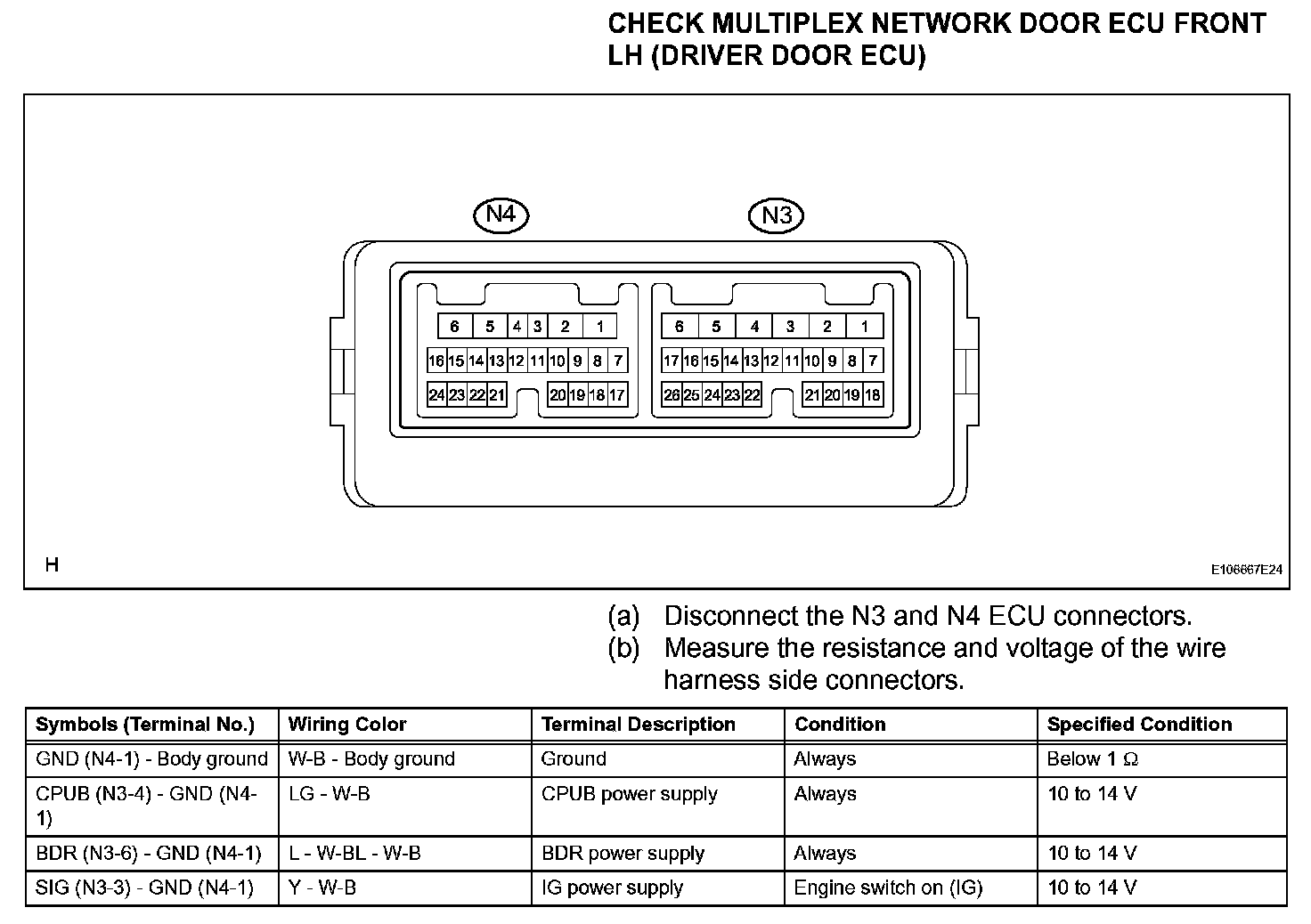 CHECK MULTIPLEX NETWORK DOOR ECU FRONT LH (DRIVER DOOR ECU)

N4

N3

6 5 4 3 2 1
16 15 14 13 12 11 10 9 8 7
24 23 22 21 20 19 18 17

6 5 4 3 2 1
17 16 15 14 13 12 11 10 9 8 7
26 25 24 23 22 21 20 19 18

H

E106667E24

(a) Disconnect the N3 and N4 ECU connectors.
(b) Measure the resistance and voltage of the wire harness side connectors.

| Symbols (Terminal No.) | Wiring Color | Terminal Description | Condition | Specified Condition |
|---|---|---|---|---|
| GND (N4-1) - Body ground | W-B - Body ground | Ground | Always | Below 1 Ω |
| CPUB (N3-4) - GND (N4-1) | LG - W-B | CPUB power supply | Always | 10 to 14 V |
| BDR (N3-6) - GND (N4-1) | L - W-BL - W-B | BDR power supply | Always | 10 to 14 V |
| SIG (N3-3) - GND (N4-1) | Y - W-B | IG power supply | Engine switch on (IG) | 10 to 14 V |