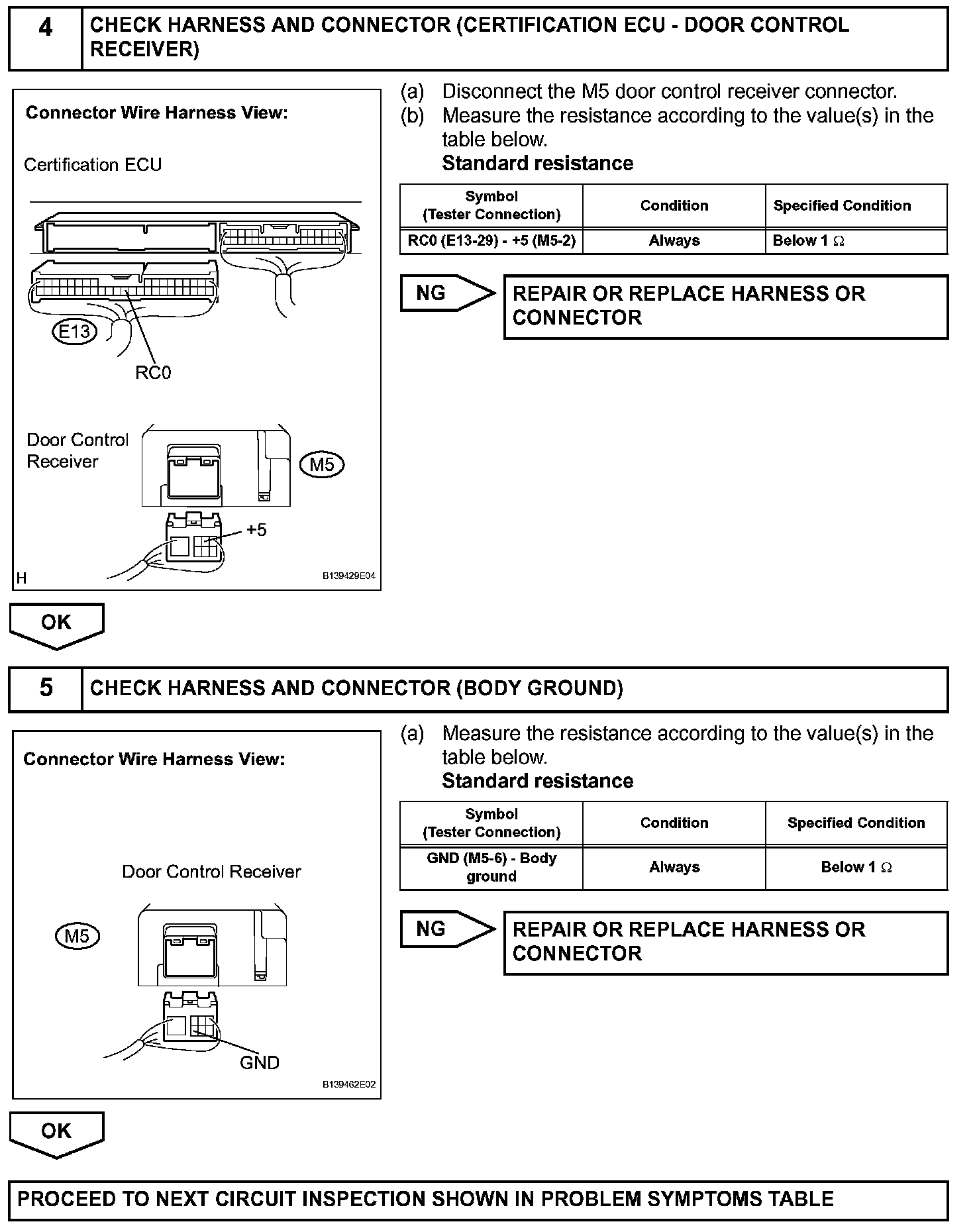 4 CHECK HARNESS AND CONNECTOR (CERTIFICATION ECU - DOOR CONTROL RECEIVER)

Connector Wire Harness View:

Certification ECU

E13

RC0

Door Control Receiver

M5

+5

H

B139429E04

(a) Disconnect the M5 door control receiver connector.
(b) Measure the resistance according to the value(s) in the table below.
Standard resistance

| Symbol (Tester Connection) | Condition | Specified Condition |
|---|---|---|
| RC0 (E13-29) - +5 (M5-2) | Always | Below 1 $\Omega$ |

NG

REPAIR OR REPLACE HARNESS OR CONNECTOR

OK

5 CHECK HARNESS AND CONNECTOR (BODY GROUND)

Connector Wire Harness View:

Door Control Receiver

M5

GND

B139462E02

(a) Measure the resistance according to the value(s) in the table below.
Standard resistance

| Symbol (Tester Connection) | Condition | Specified Condition |
|---|---|---|
| GND (M5-6) - Body ground | Always | Below 1 $\Omega$ |

NG

REPAIR OR REPLACE HARNESS OR CONNECTOR

OK

PROCEED TO NEXT CIRCUIT INSPECTION SHOWN IN PROBLEM SYMPTOMS TABLE