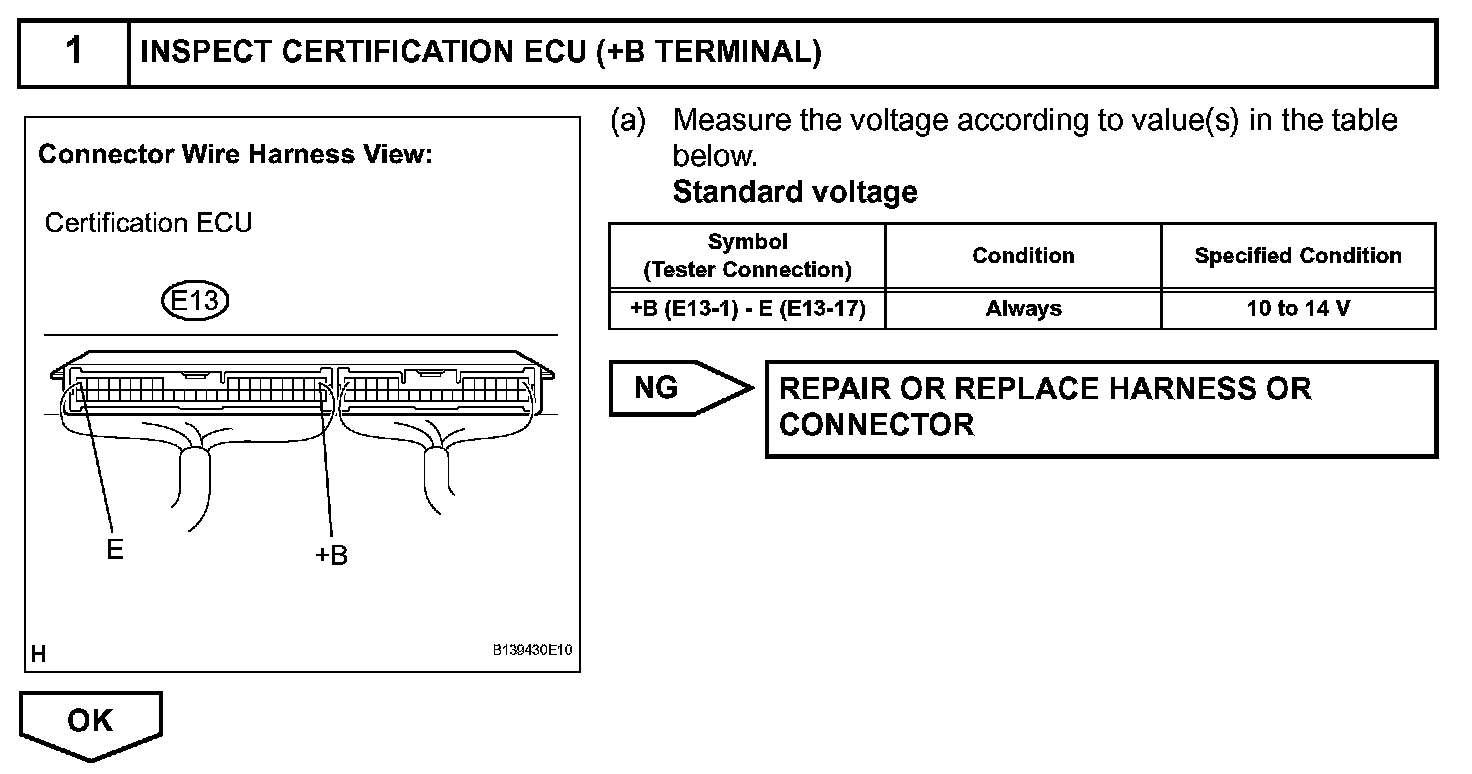 1 INSPECT CERTIFICATION ECU (+B TERMINAL)

Connector Wire Harness View:

Certification ECU

E13

E

+B

H

B139430E10

(a) Measure the voltage according to value(s) in the table below.

Standard voltage

| Symbol (Tester Connection) | Condition | Specified Condition |
|---|---|---|
| +B (E13-1) - E (E13-17) | Always | 10 to 14 V |

NG

REPAIR OR REPLACE HARNESS OR CONNECTOR

OK