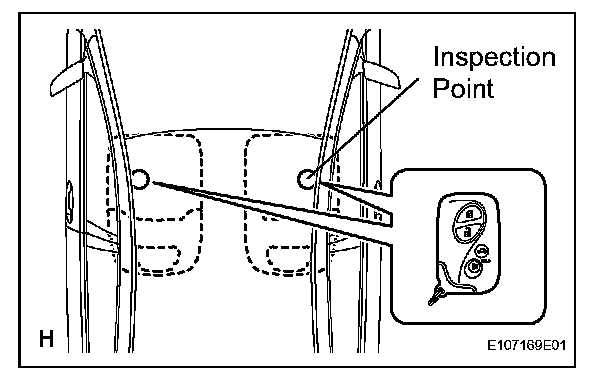 Inspection Point

H

E107169E01