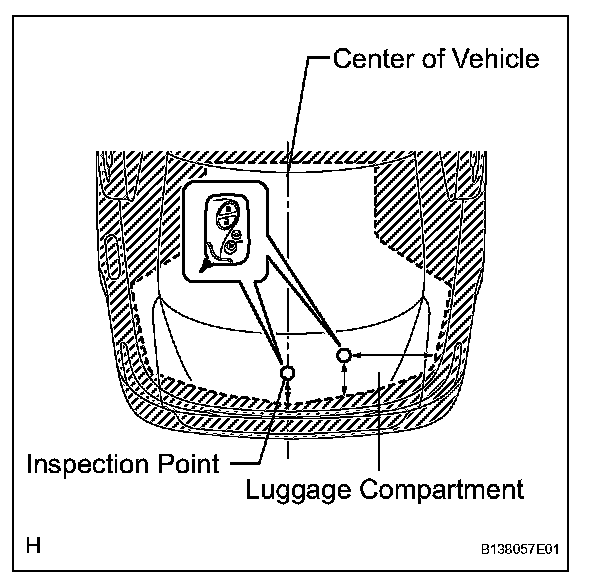 Center of Vehicle

Inspection Point

Luggage Compartment

H

B138057E01