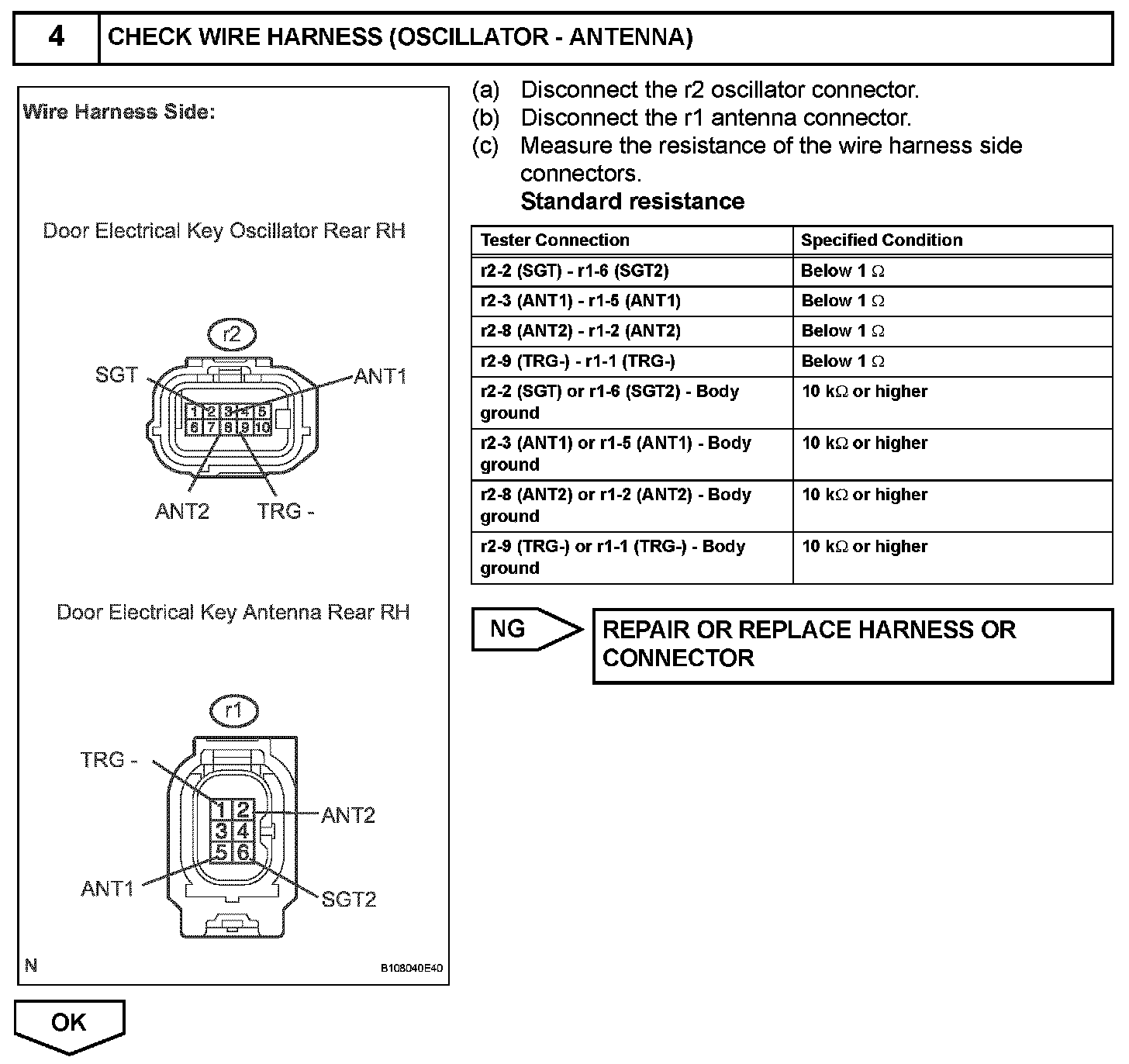 4 CHECK WIRE HARNESS (OSCILLATOR - ANTENNA)

Wire Harness Side:

Door Electrical Key Oscillator Rear RH

r2

SGT

ANT1

1 2 3 4 5
6 7 8 9 10

ANT2

TRG -

Door Electrical Key Antenna Rear RH

r1

TRG -

1 2
3 4
5 6

ANT2

ANT1

SGT2

N

B108040E40

(a) Disconnect the r2 oscillator connector.
(b) Disconnect the r1 antenna connector.
(c) Measure the resistance of the wire harness side connectors.
Standard resistance

| Tester Connection | Specified Condition |
|---|---|
| r2-2 (SGT) - r1-6 (SGT2) | Below 1 $\Omega$ |
| r2-3 (ANT1) - r1-5 (ANT1) | Below 1 $\Omega$ |
| r2-8 (ANT2) - r1-2 (ANT2) | Below 1 $\Omega$ |
| r2-9 (TRG-) - r1-1 (TRG-) | Below 1 $\Omega$ |
| r2-2 (SGT) or r1-6 (SGT2) - Body ground | 10 k$\Omega$ or higher |
| r2-3 (ANT1) or r1-5 (ANT1) - Body ground | 10 k$\Omega$ or higher |
| r2-8 (ANT2) or r1-2 (ANT2) - Body ground | 10 k$\Omega$ or higher |
| r2-9 (TRG-) or r1-1 (TRG-) - Body ground | 10 k$\Omega$ or higher |

NG

REPAIR OR REPLACE HARNESS OR CONNECTOR

OK