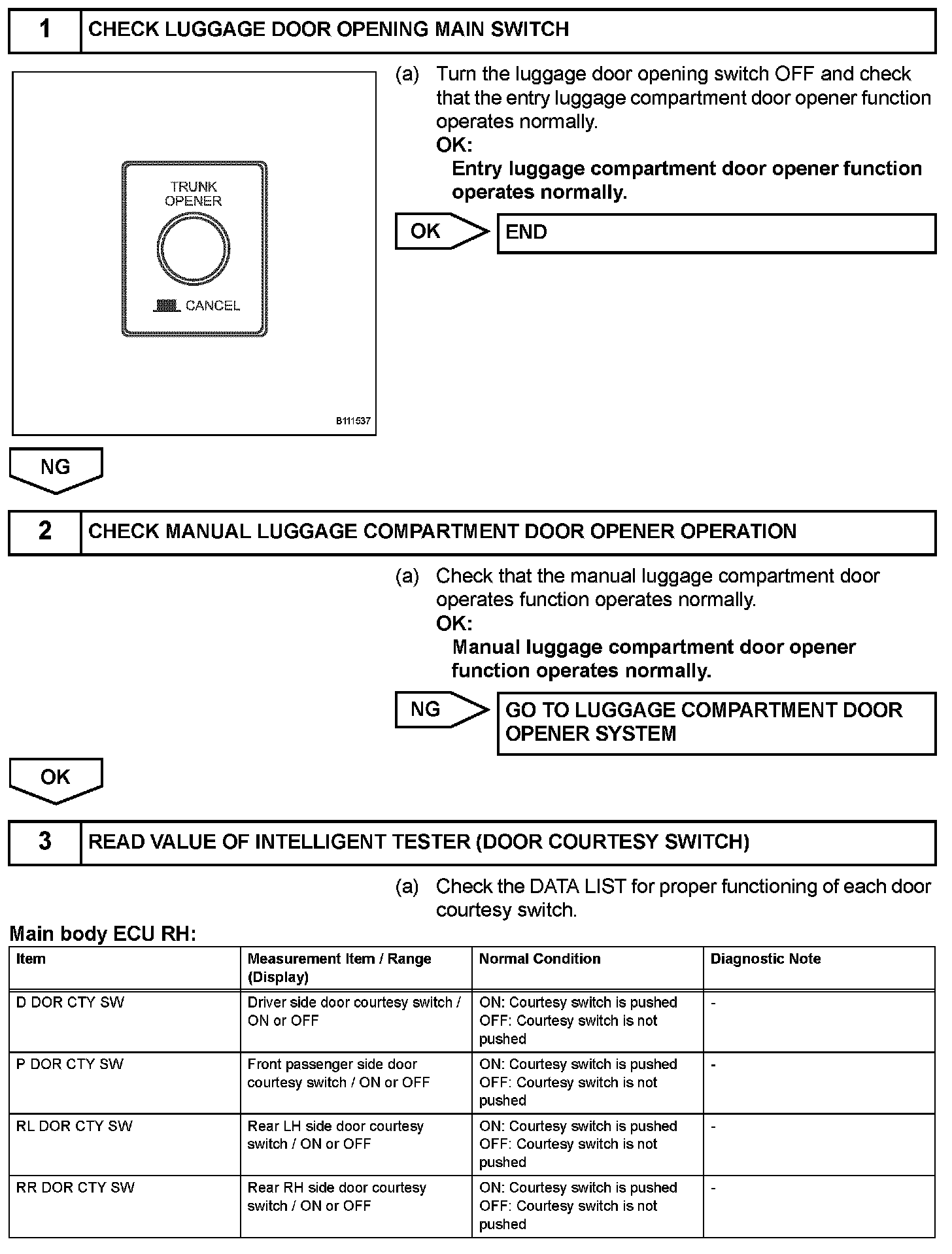 1 CHECK LUGGAGE DOOR OPENING MAIN SWITCH

TRUNK OPENER

CANCEL

B111537

(a) Turn the luggage door opening switch OFF and check that the entry luggage compartment door opener function operates normally.
OK:
Entry luggage compartment door opener function operates normally.

OK END

NG

2 CHECK MANUAL LUGGAGE COMPARTMENT DOOR OPENER OPERATION

(a) Check that the manual luggage compartment door operates function operates normally.
OK:
Manual luggage compartment door opener function operates normally.

NG GO TO LUGGAGE COMPARTMENT DOOR OPENER SYSTEM

OK

3 READ VALUE OF INTELLIGENT TESTER (DOOR COURTESY SWITCH)

(a) Check the DATA LIST for proper functioning of each door courtesy switch.

Main body ECU RH:

| Item | Measurement Item / Range (Display) | Normal Condition | Diagnostic Note |
|---|---|---|---|
| D DOR CTY SW | Driver side door courtesy switch / ON or OFF | ON: Courtesy switch is pushed OFF: Courtesy switch is not pushed | - |
| P DOR CTY SW | Front passenger side door courtesy switch / ON or OFF | ON: Courtesy switch is pushed OFF: Courtesy switch is not pushed | - |
| RL DOR CTY SW | Rear LH side door courtesy switch / ON or OFF | ON: Courtesy switch is pushed OFF: Courtesy switch is not pushed | - |
| RR DOR CTY SW | Rear RH side door courtesy switch / ON or OFF | ON: Courtesy switch is pushed OFF: Courtesy switch is not pushed | - |