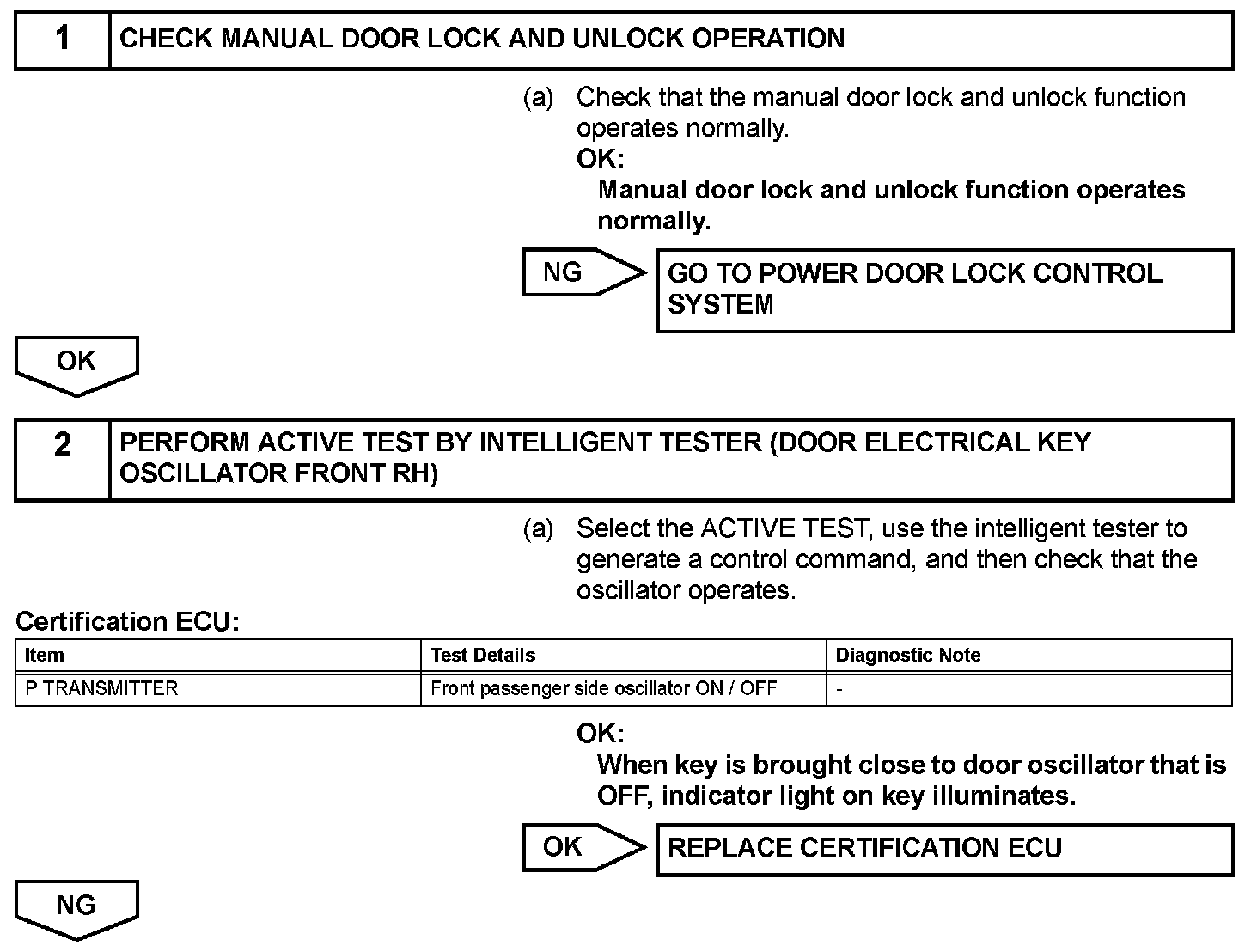 1

CHECK MANUAL DOOR LOCK AND UNLOCK OPERATION

(a) Check that the manual door lock and unlock function operates normally.

OK:

Manual door lock and unlock function operates normally.

NG

GO TO POWER DOOR LOCK CONTROL SYSTEM

OK

2

PERFORM ACTIVE TEST BY INTELLIGENT TESTER (DOOR ELECTRICAL KEY OSCILLATOR FRONT RH)

(a) Select the ACTIVE TEST, use the intelligent tester to generate a control command, and then check that the oscillator operates.

Certification ECU:

| Item | Test Details | Diagnostic Note |
|---|---|---|
| P TRANSMITTER | Front passenger side oscillator ON / OFF | - |

OK:

When key is brought close to door oscillator that is OFF, indicator light on key illuminates.

OK

REPLACE CERTIFICATION ECU

NG