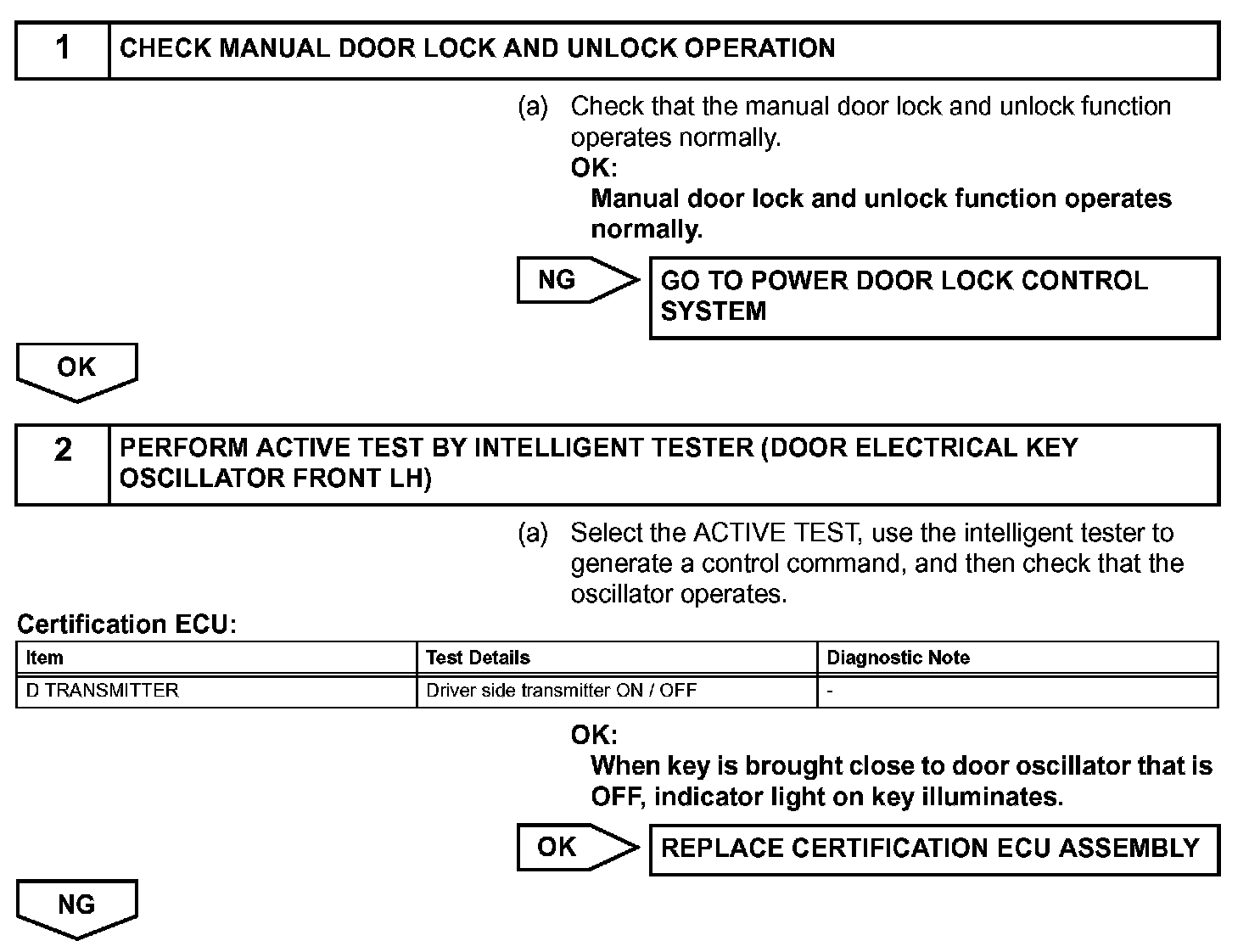 1 CHECK MANUAL DOOR LOCK AND UNLOCK OPERATION

(a) Check that the manual door lock and unlock function operates normally.
OK:
Manual door lock and unlock function operates normally.

NG

GO TO POWER DOOR LOCK CONTROL SYSTEM

OK

2 PERFORM ACTIVE TEST BY INTELLIGENT TESTER (DOOR ELECTRICAL KEY OSCILLATOR FRONT LH)

(a) Select the ACTIVE TEST, use the intelligent tester to generate a control command, and then check that the oscillator operates.

Certification ECU:

| Item | Test Details | Diagnostic Note |
|---|---|---|
| D TRANSMITTER | Driver side transmitter ON / OFF | - |

OK:
When key is brought close to door oscillator that is OFF, indicator light on key illuminates.

OK

REPLACE CERTIFICATION ECU ASSEMBLY

NG