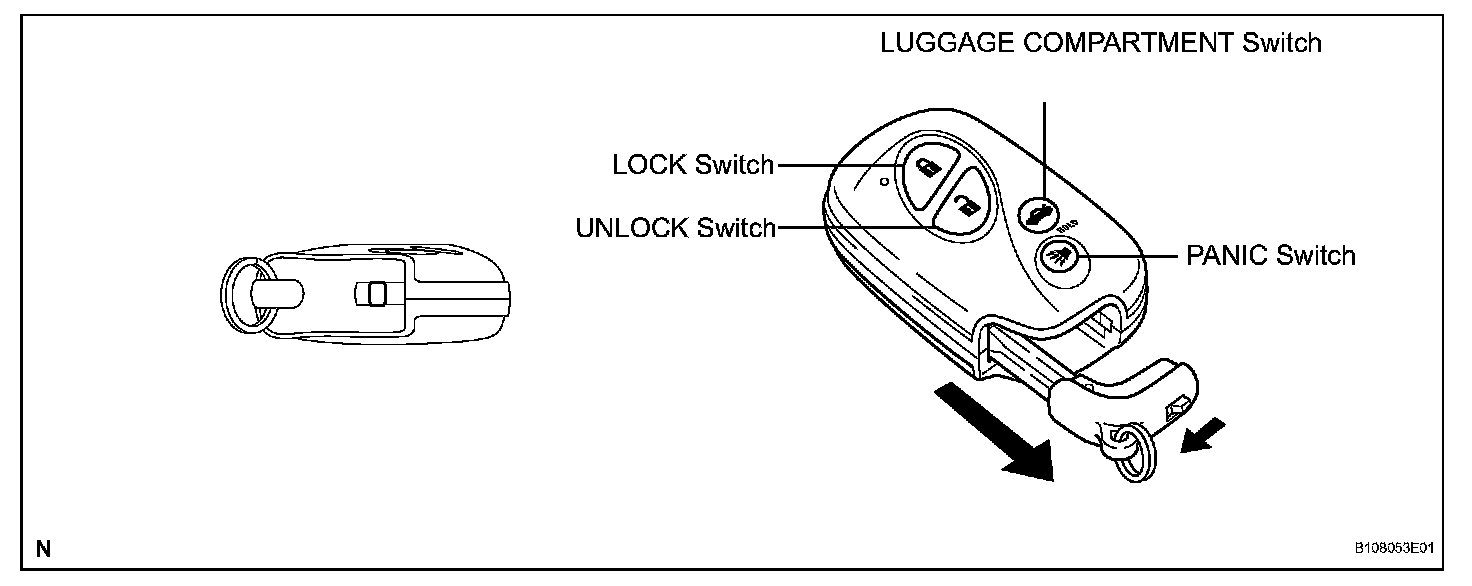 LUGGAGE COMPARTMENT Switch

LOCK Switch

UNLOCK Switch

PANIC Switch

N

B108053E01