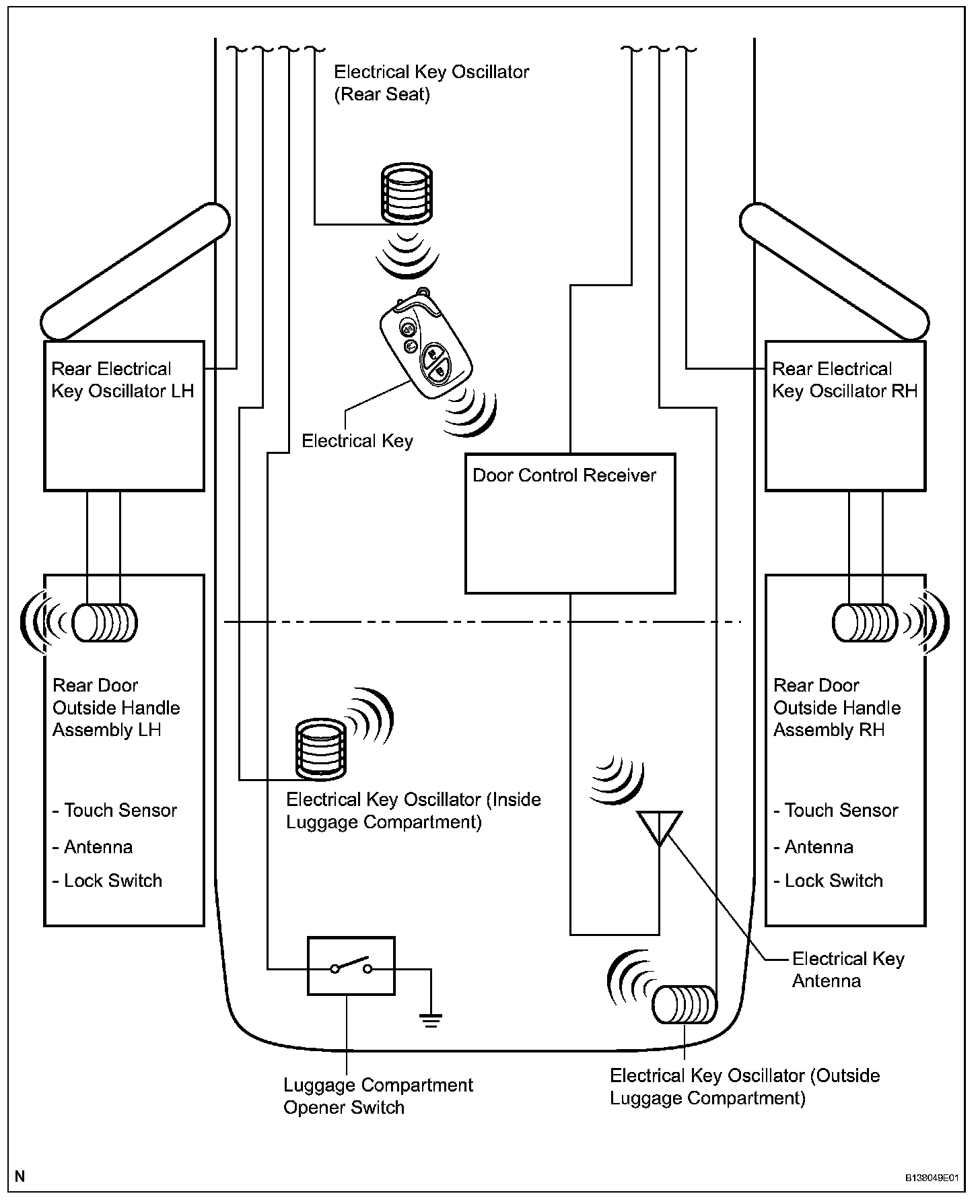 Electrical Key Oscillator (Rear Seat)

Rear Electrical Key Oscillator LH

Electrical Key

Door Control Receiver

Rear Electrical Key Oscillator RH

Rear Door Outside Handle Assembly LH

- Touch Sensor

- Antenna

- Lock Switch

Electrical Key Oscillator (Inside Luggage Compartment)

Rear Door Outside Handle Assembly RH

- Touch Sensor

- Antenna

- Lock Switch

Electrical Key Antenna

Luggage Compartment Opener Switch

Electrical Key Oscillator (Outside Luggage Compartment)

N

B138049E01