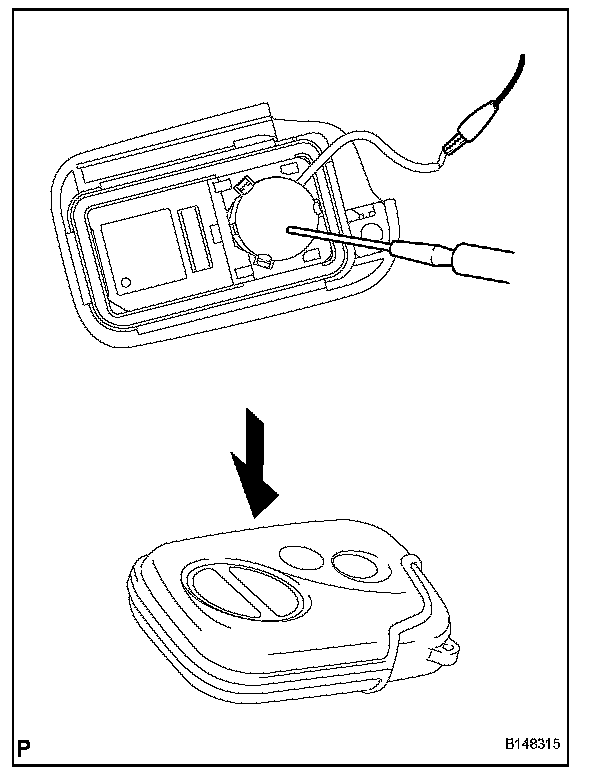 P

B148315